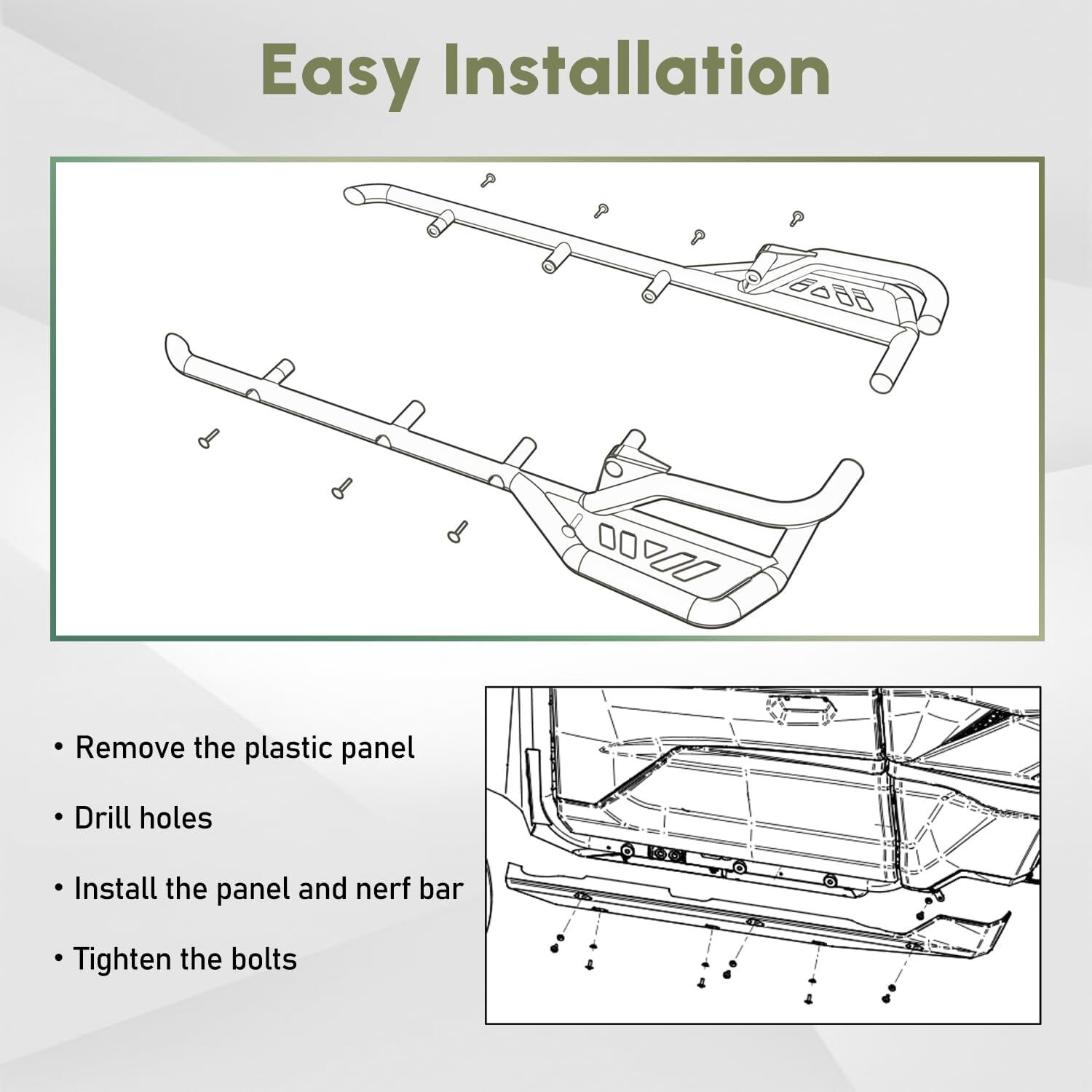 Easy Installation

• Remove the plastic panel

• Drill holes

• Install the panel and nerf bar

• Tighten the bolts