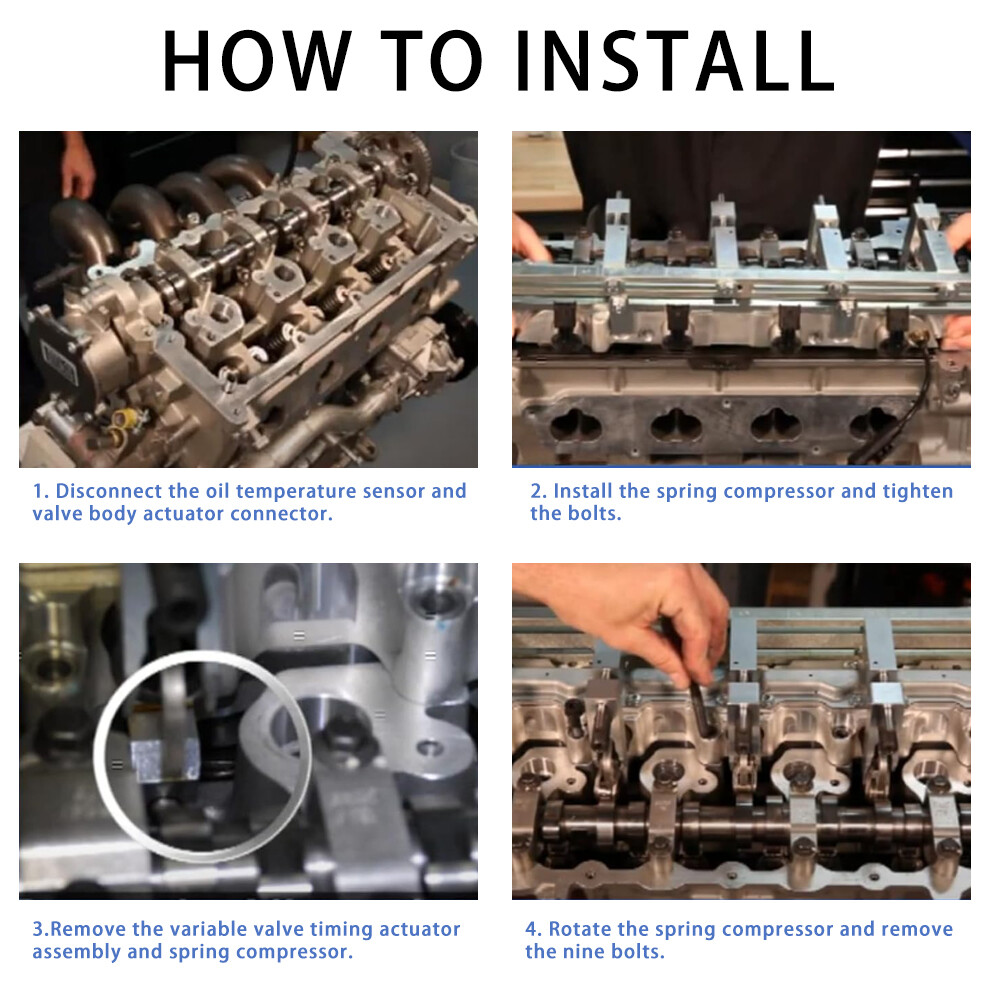 HOW TO INSTALL

1. Disconnect the oil temperature sensor and valve body actuator connector.

2. Install the spring compressor and tighten the bolts.

3.Remove the variable valve timing actuator assembly and spring compressor.

4. Rotate the spring compressor and remove the nine bolts.