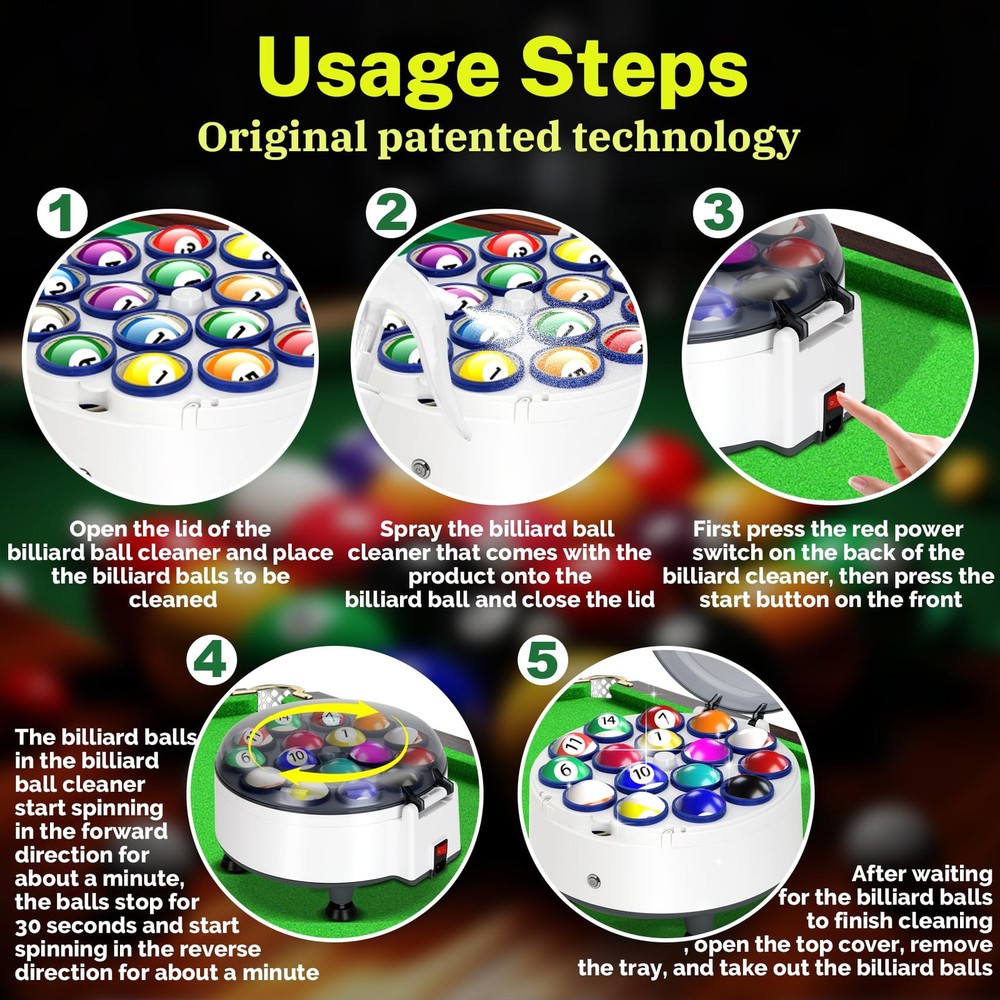 Usage Steps
Original patented technology

1

Open the lid of the billiard ball cleaner and place the billiard balls to be cleaned

2

Spray the billiard ball cleaner that comes with the product onto the billiard ball and close the lid

3

First press the red power switch on the back of the billiard cleaner, then press the start button on the front

4

The billiard balls in the billiard ball cleaner start spinning in the forward direction for about a minute, the balls stop for 30 seconds and start spinning in the reverse direction for about a minute

5

After waiting for the billiard balls to finish cleaning , open the top cover, remove the tray, and take out the billiard balls