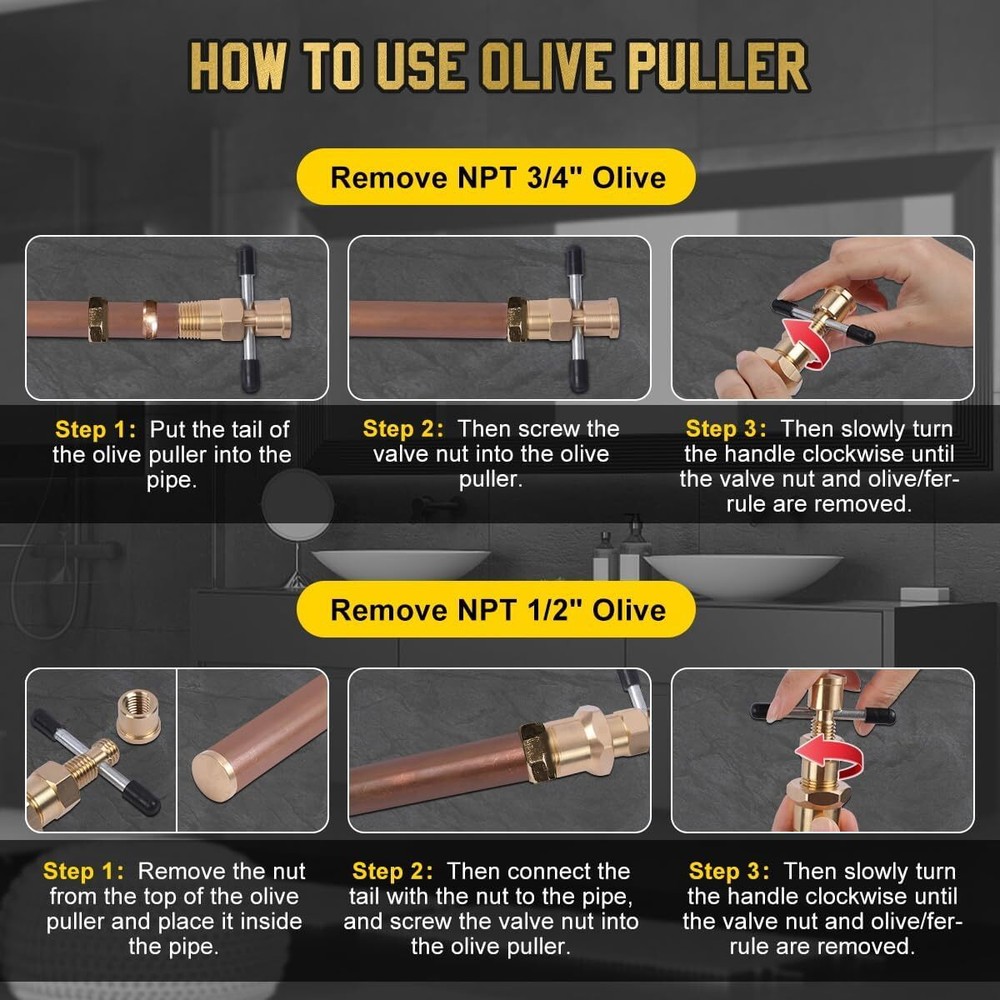 HOW TO USE OLIVE PULLER

Remove NPT 3/4" Olive

Step 1: Put the tail of the olive puller into the pipe.

Step 2: Then screw the valve nut into the olive puller.

Step 3: Then slowly turn the handle clockwise until the valve nut and olive/ferrule are removed.

Remove NPT 1/2" Olive

Step 1: Remove the nut from the top of the olive puller and place it inside the pipe.

Step 2: Then connect the tail with the nut to the pipe, and screw the valve nut into the olive puller.

Step 3: Then slowly turn the handle clockwise until the valve nut and olive/ferrule are removed.