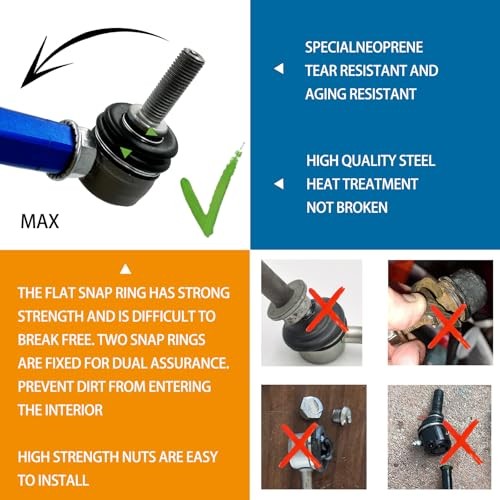 MAX

SPECIALNEOPRENE TEAR RESISTANT AND AGING RESISTANT

HIGH QUALITY STEEL HEAT TREATMENT NOT BROKEN

THE FLAT SNAP RING HAS STRONG STRENGTH AND IS DIFFICULT TO BREAK FREE. TWO SNAP RINGS ARE FIXED FOR DUAL ASSURANCE. PREVENT DIRT FROM ENTERING THE INTERIOR

HIGH STRENGTH NUTS ARE EASY TO INSTALL