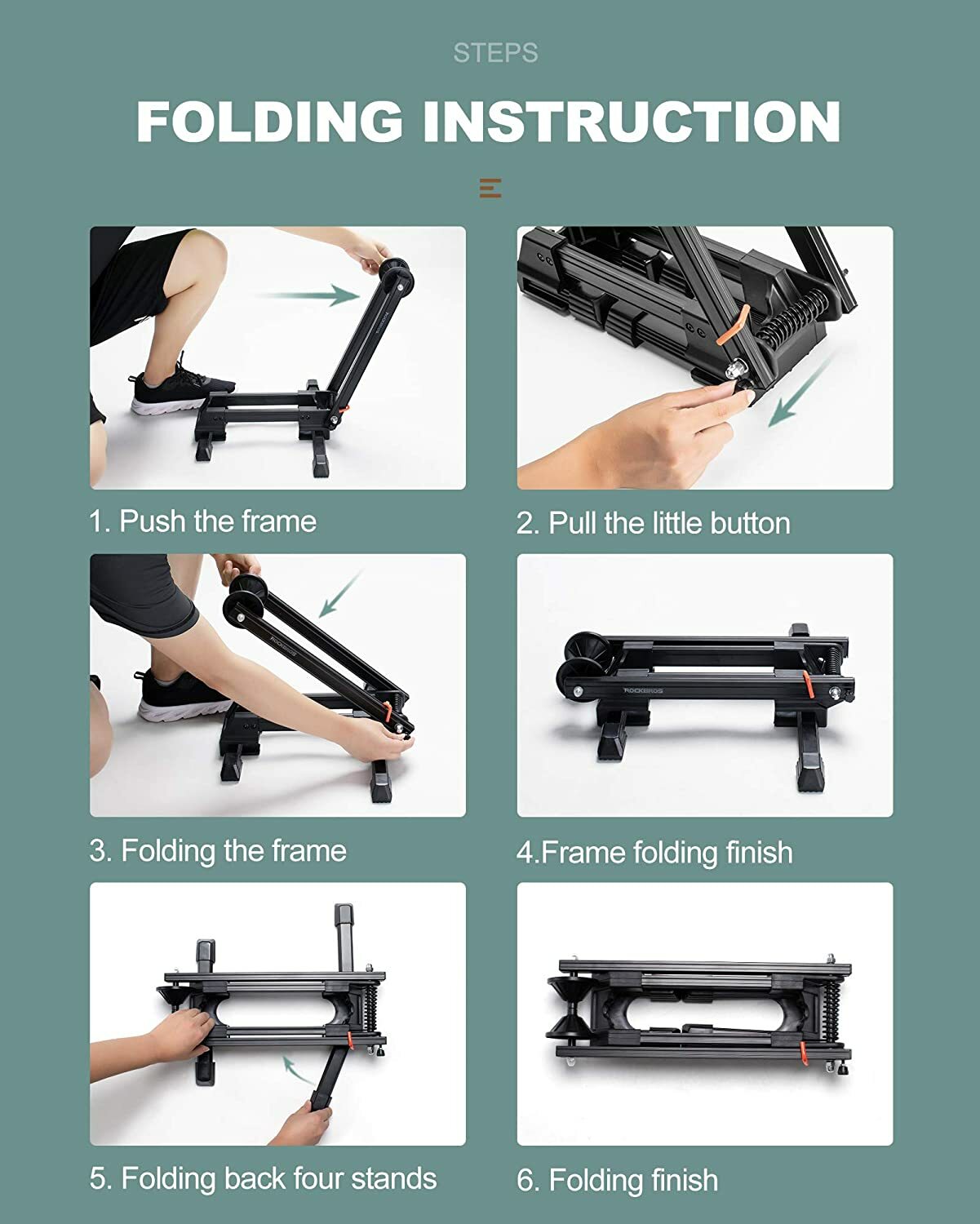 STEPS

FOLDING INSTRUCTION

ROCKBROS

1. Push the frame

2. Pull the little button

ROCKBROS

3. Folding the frame

ROCKBROS

4.Frame folding finish

5. Folding back four stands

6. Folding finish