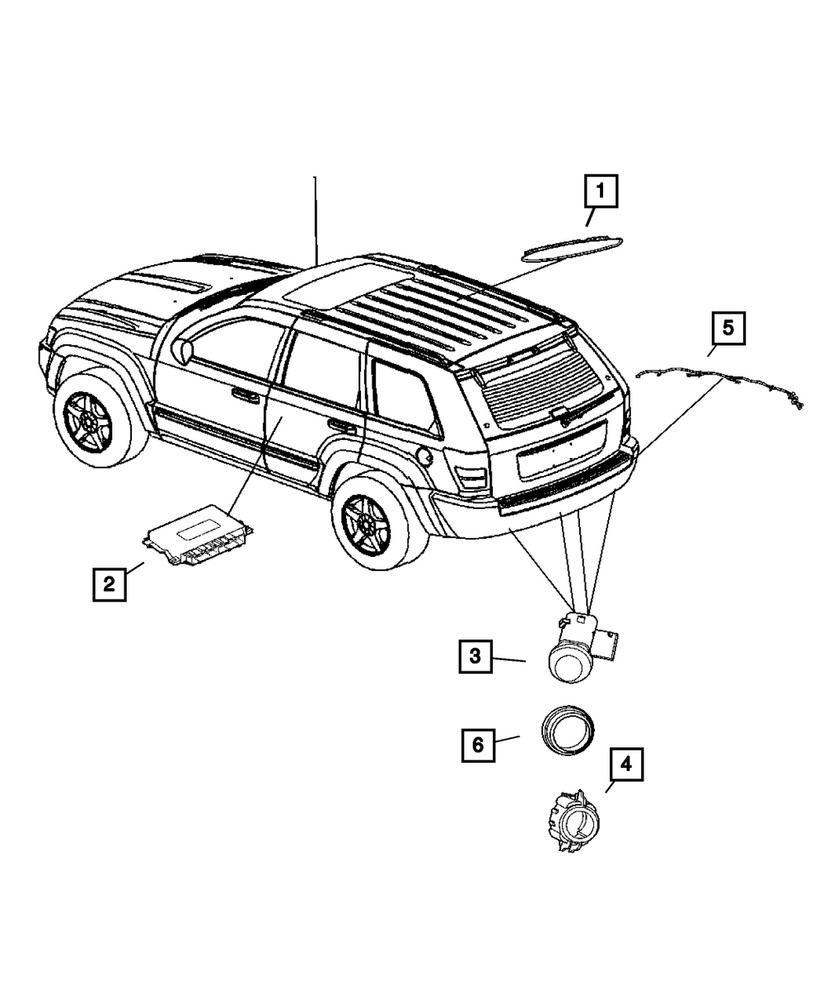 1
5
2
3
6
4