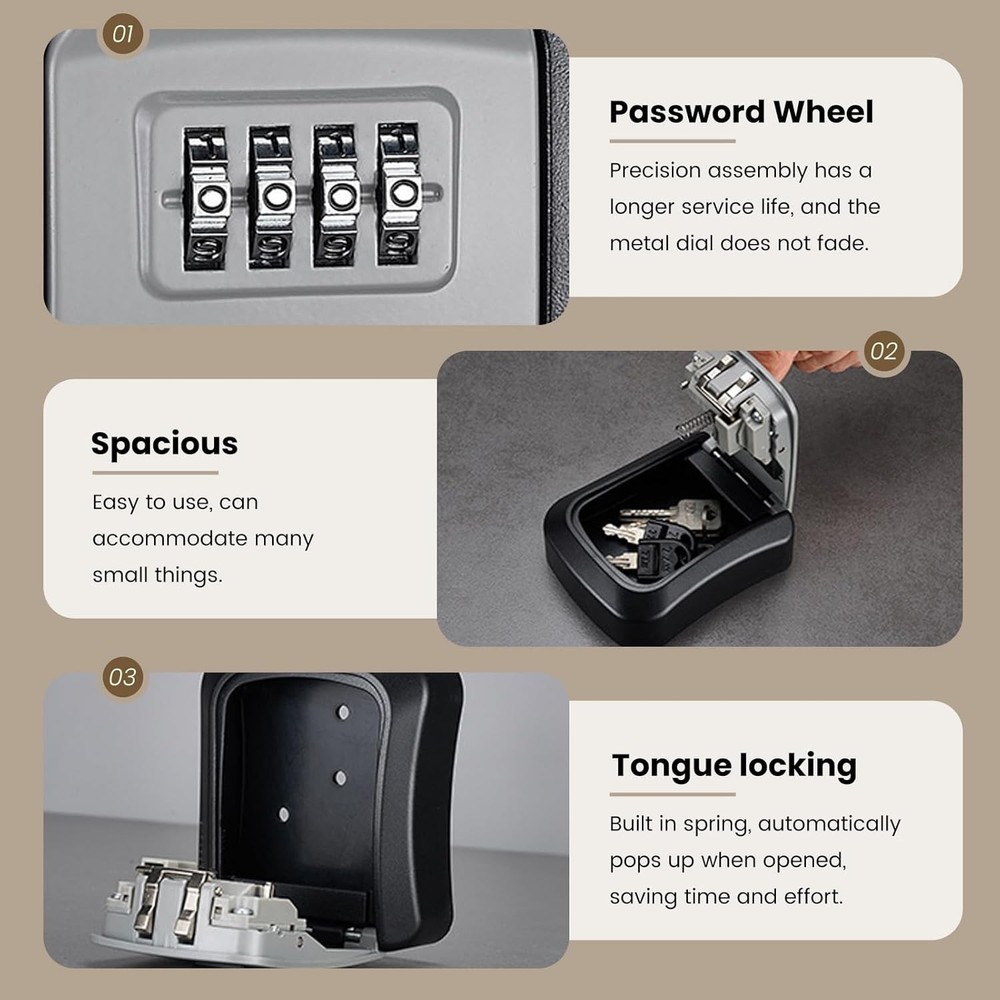 01

Password Wheel

Precision assembly has a longer service life, and the metal dial does not fade.

02

Spacious

Easy to use, can accommodate many small things.

03

Tongue locking

Built in spring, automatically pops up when opened, saving time and effort.