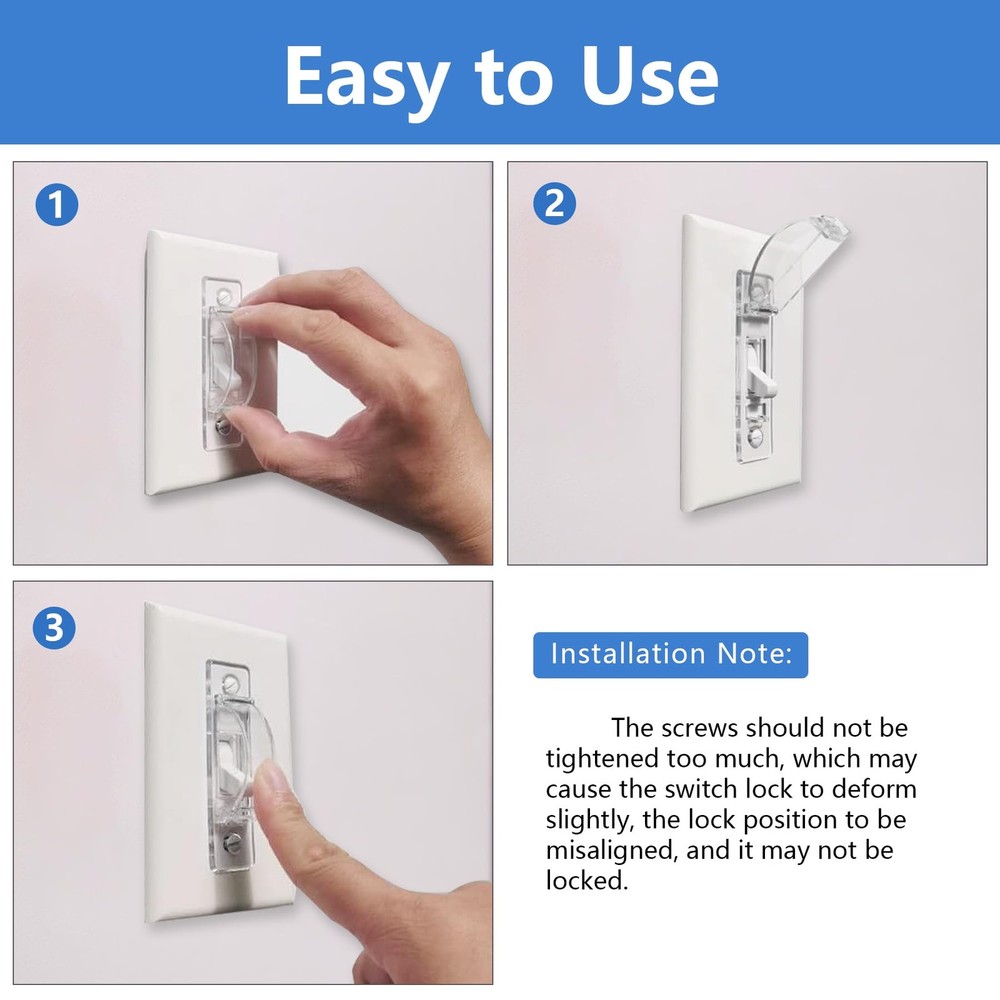 Easy to Use

1

2

3

Installation Note:

The screws should not be tightened too much, which may cause the switch lock to deform slightly, the lock position to be misaligned, and it may not be locked.