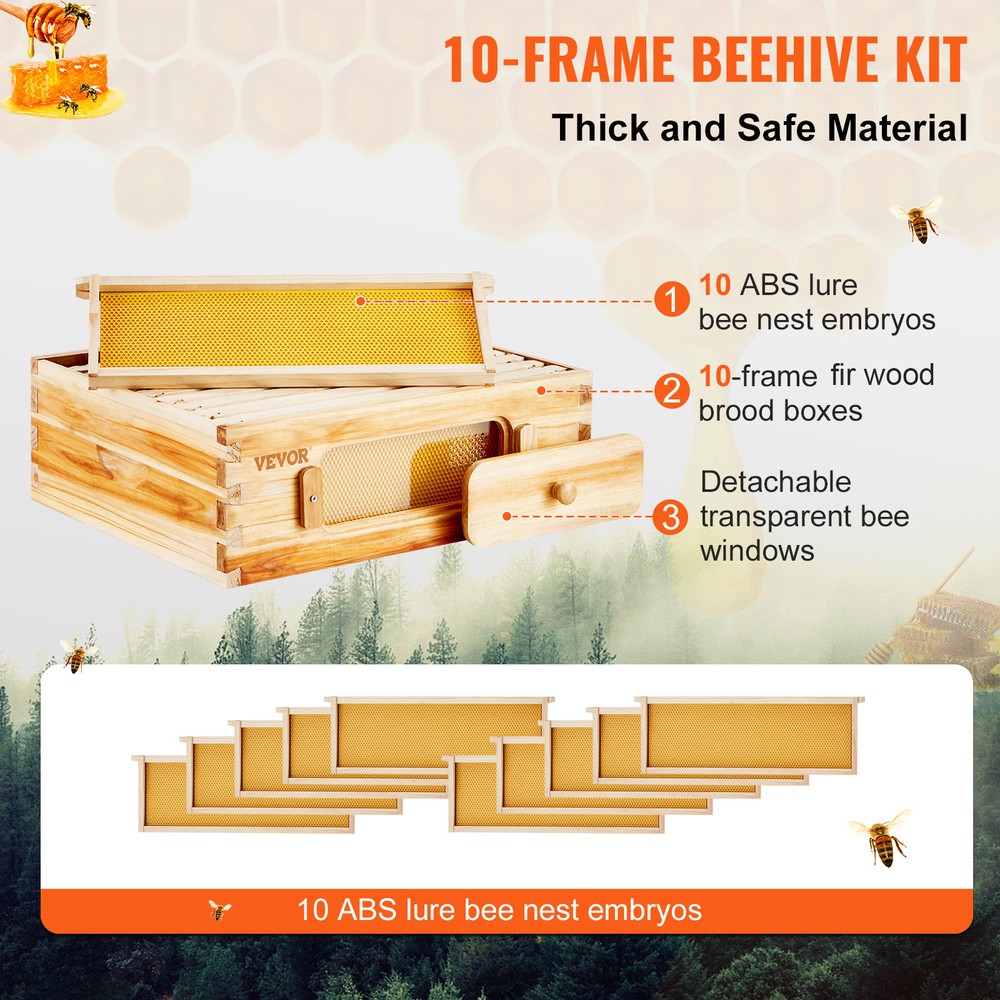 10-FRAME BEEHIVE KIT

Thick and Safe Material

VEVOR

1 10 ABS lure bee nest embryos

2 10-frame fir wood brood boxes

3 Detachable transparent bee windows

10 ABS lure bee nest embryos