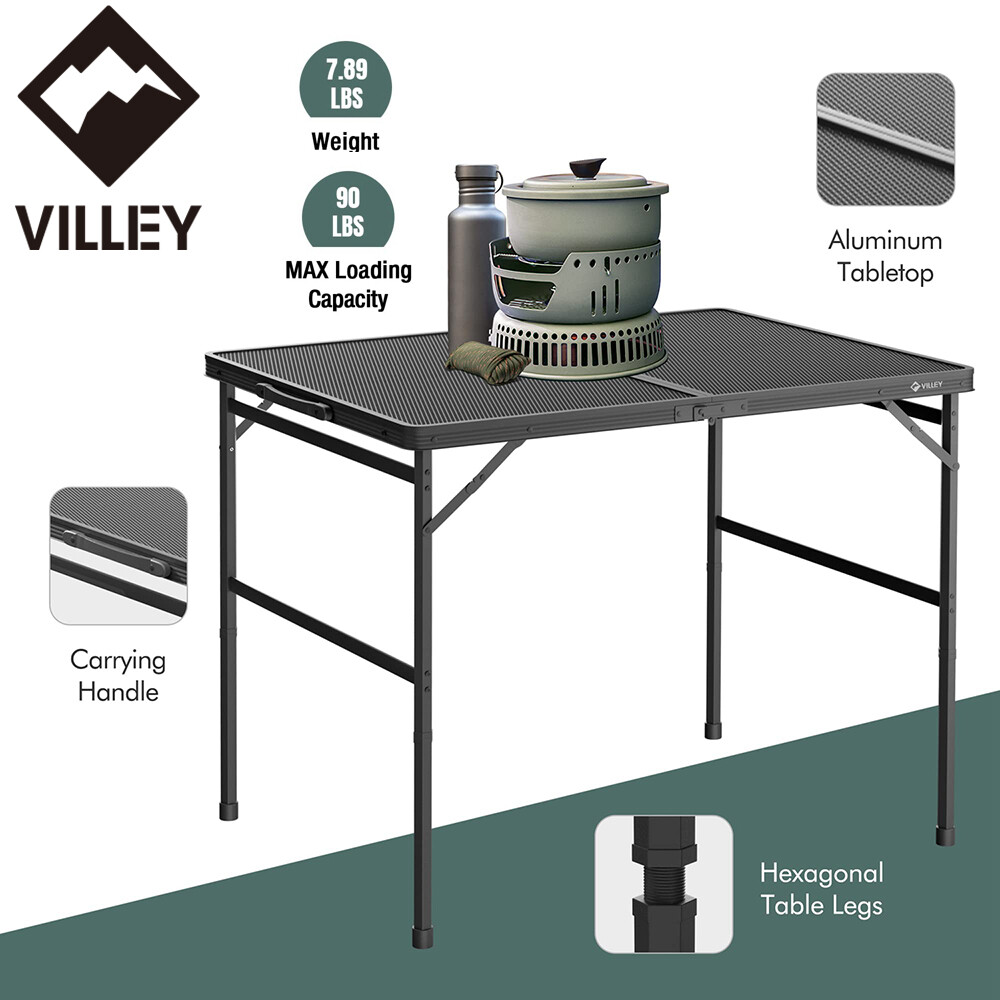 VILLEY

7.89 LBS
Weight

90 LBS
MAX Loading Capacity

Aluminum Tabletop

VILLEY

Carrying Handle

Hexagonal Table Legs