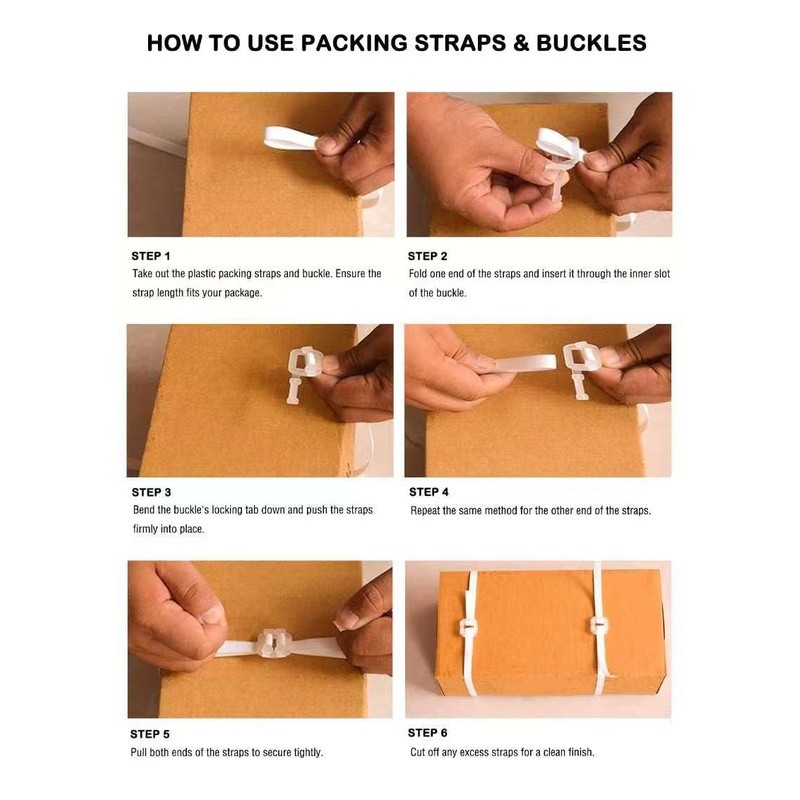 HOW TO USE PACKING STRAPS & BUCKLES

STEP 1
Take out the plastic packing straps and buckle. Ensure the strap length fits your package.

STEP 2
Fold one end of the straps and insert it through the inner slot of the buckle.

STEP 3
Bend the buckle's locking tab down and push the straps firmly into place.

STEP 4
Repeat the same method for the other end of the straps.

STEP 5
Pull both ends of the straps to secure tightly.

STEP 6
Cut off any excess straps for a clean finish.