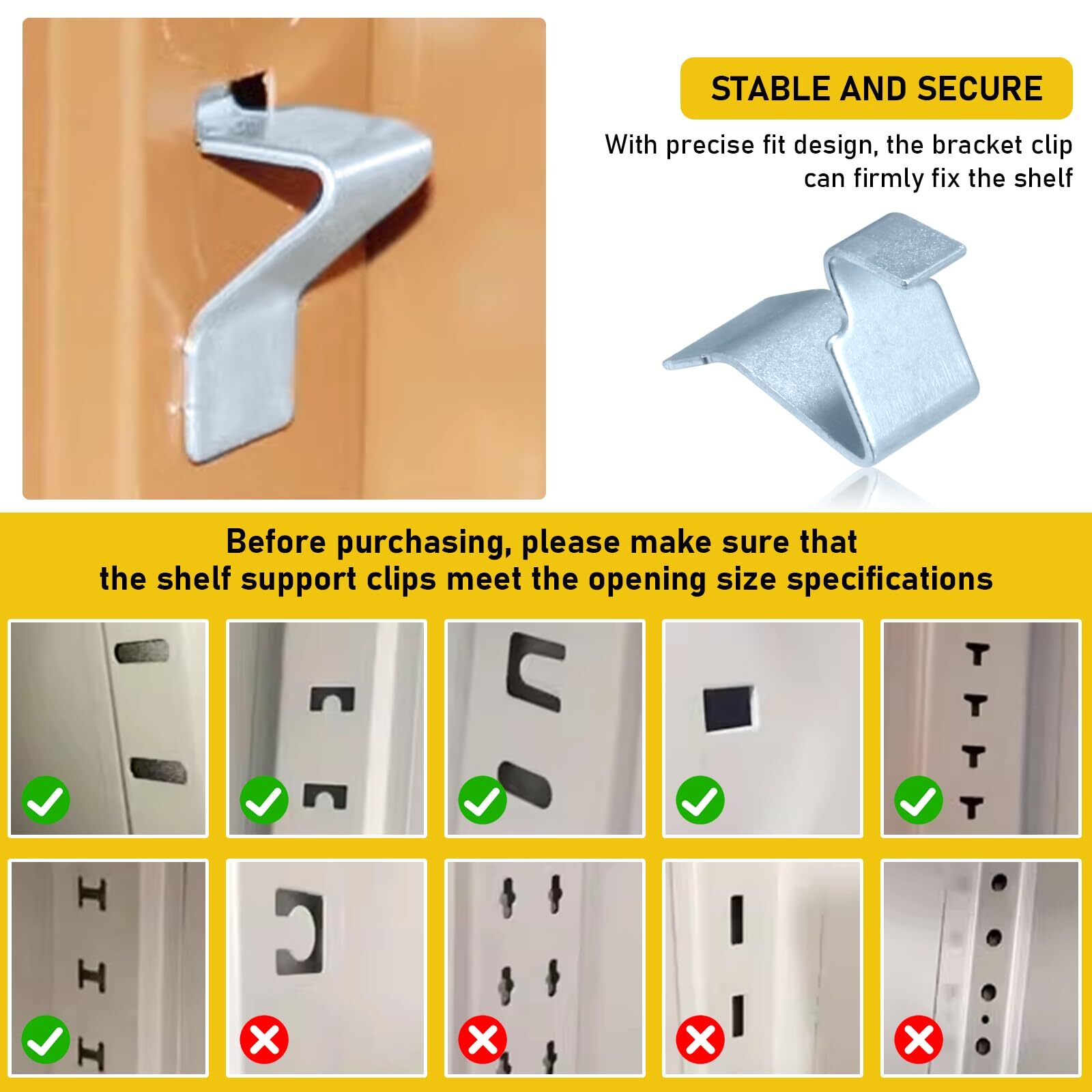 STABLE AND SECURE

With precise fit design, the bracket clip can firmly fix the shelf

Before purchasing, please make sure that the shelf support clips meet the opening size specifications