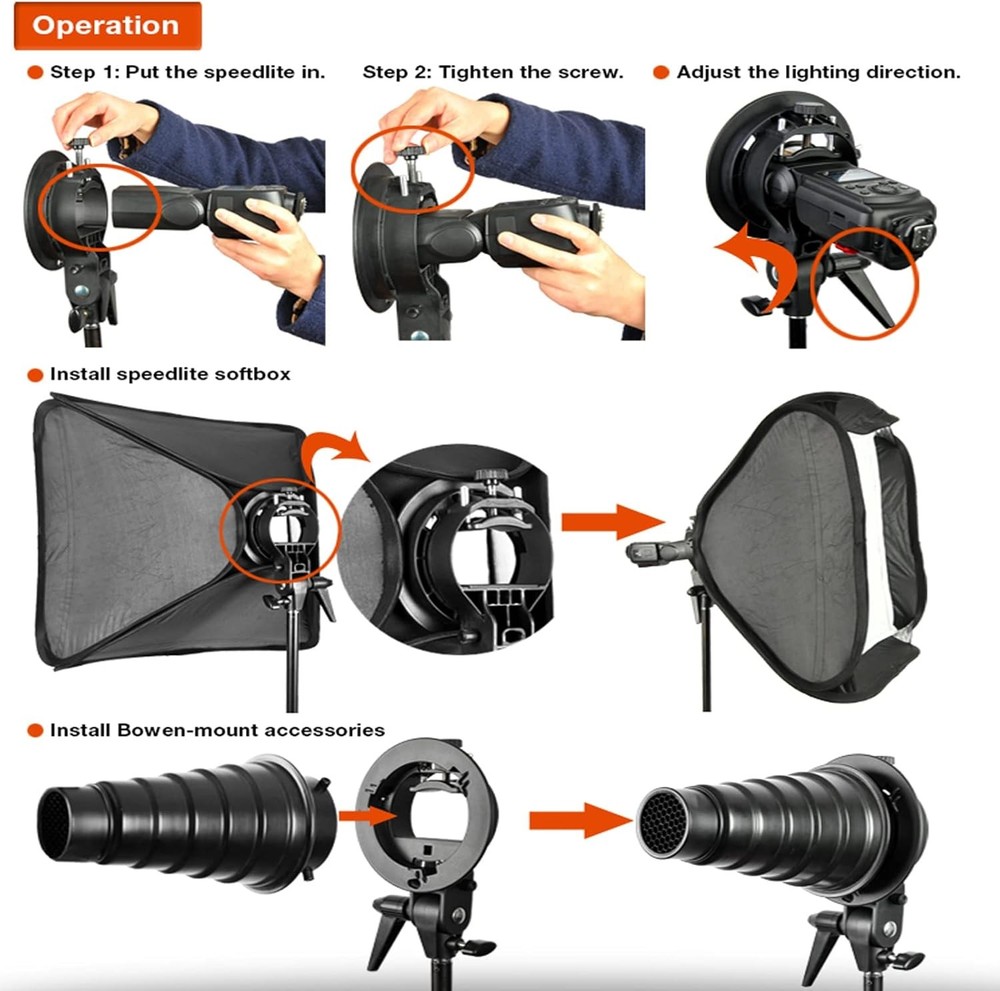 Operation

Step 1: Put the speedlite in.

Step 2: Tighten the screw.

Adjust the lighting direction.

Install speedlite softbox

Install Bowen-mount accessories