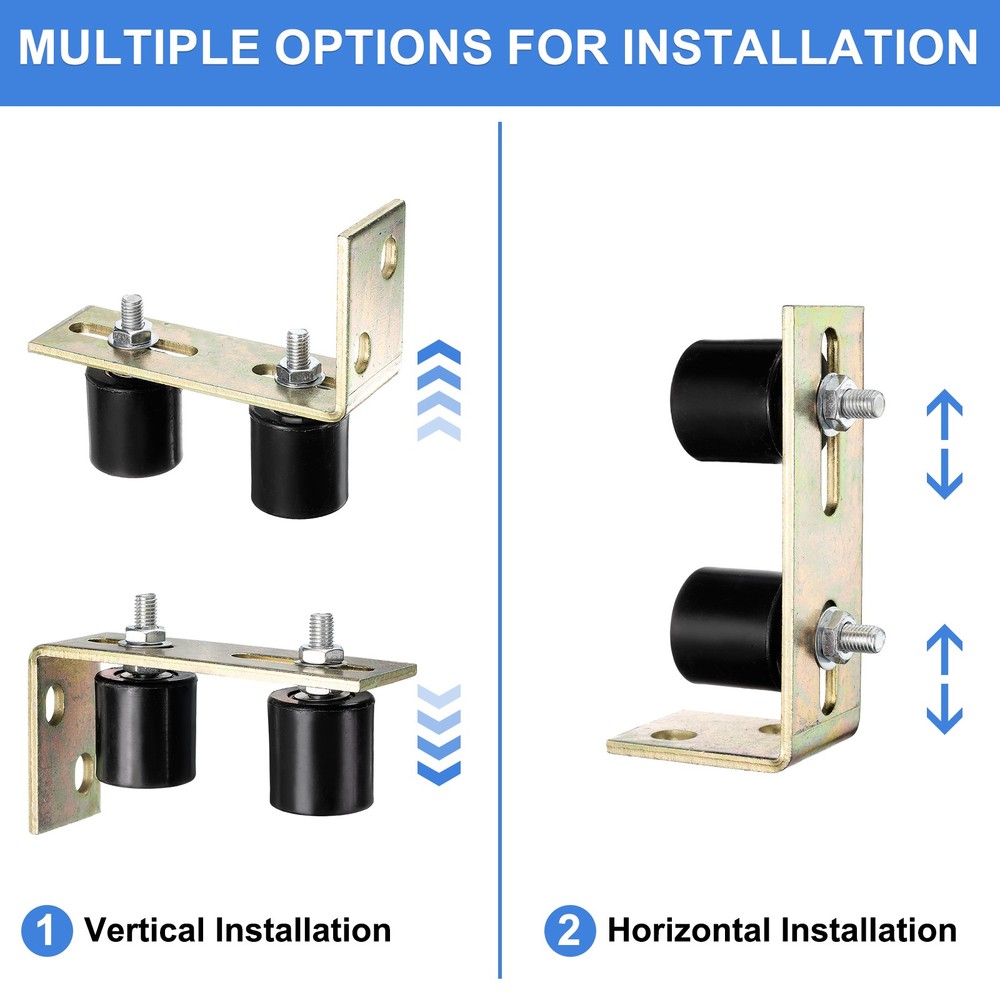 MULTIPLE OPTIONS FOR INSTALLATION

1 Vertical Installation

2 Horizontal Installation