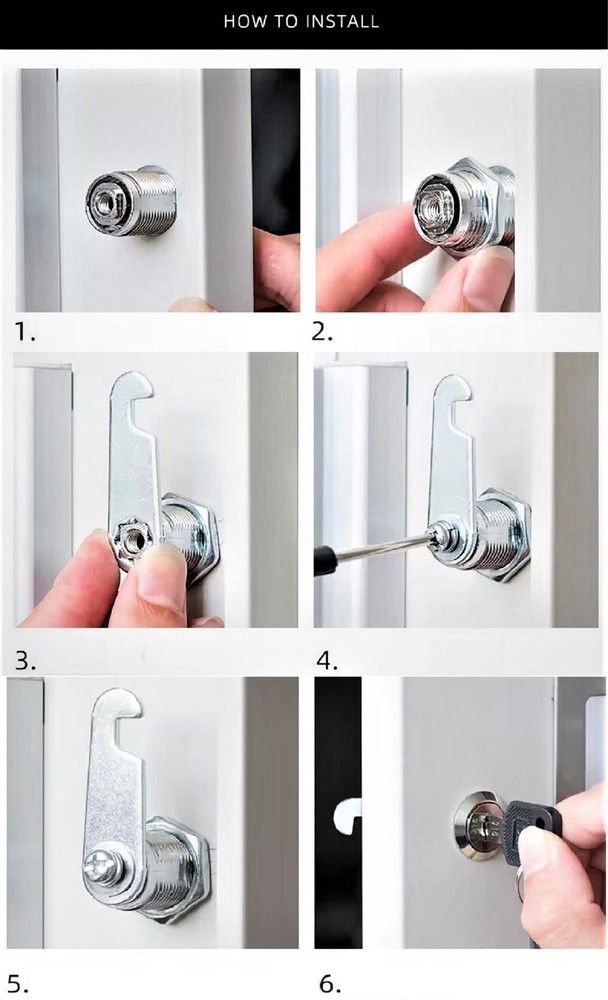 HOW TO INSTALL

1.

2.

3.

4.

5.

6.