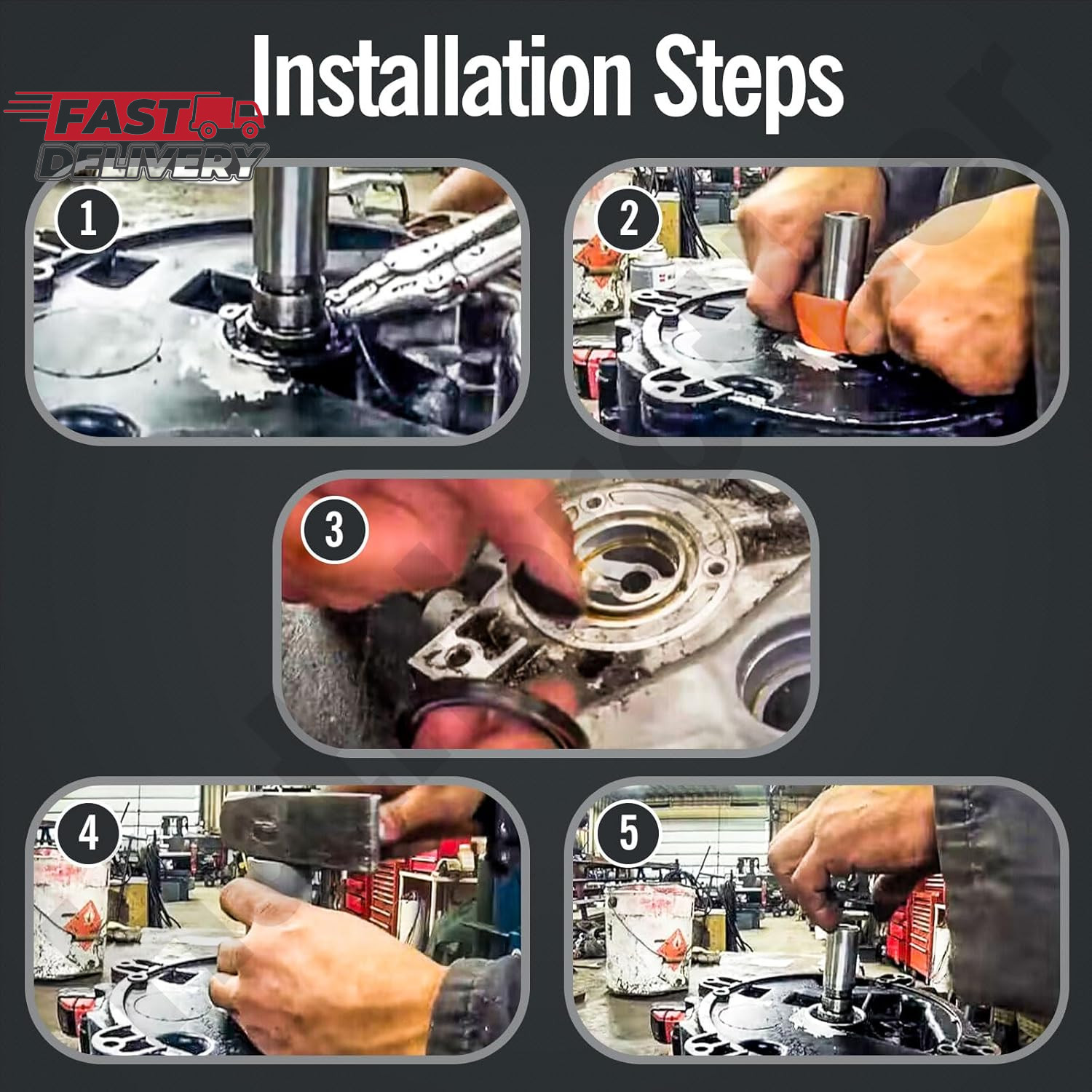 Installation Steps

FAST DELIVERY

1

2

3

4

5