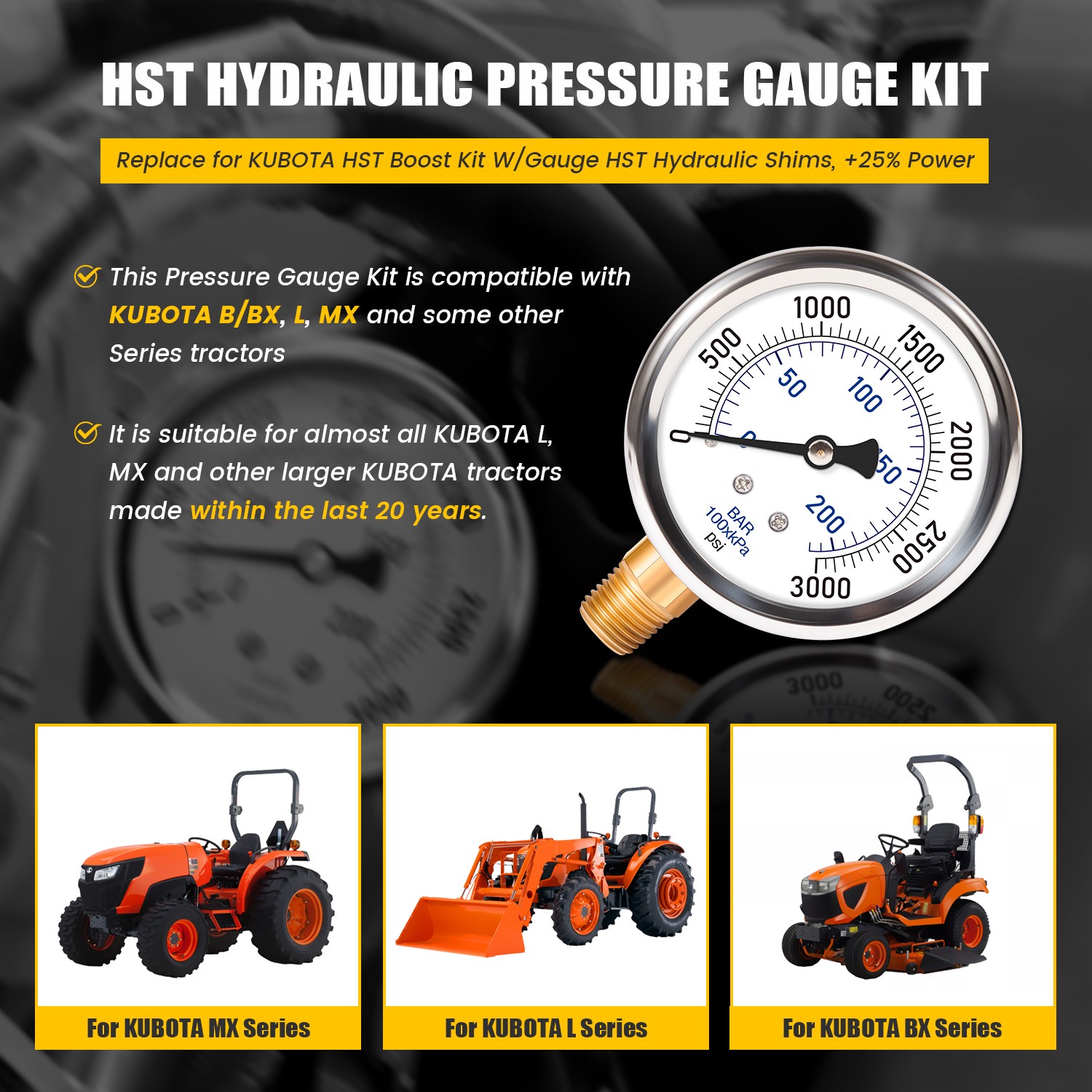 HST HYDRAULIC PRESSURE GAUGE KIT

Replace for KUBOTA HST Boost Kit W/Gauge HST Hydraulic Shims, +25% Power

This Pressure Gauge Kit is compatible with KUBOTA B/BX, L, MX and some other Series tractors

It is suitable for almost all KUBOTA L, MX and other larger KUBOTA tractors made within the last 20 years.

0
500
1000
1500
2000
2500
3000
0
50
100
150
200
BAR
100xkPa
psi

For KUBOTA MX Series

For KUBOTA L Series

For KUBOTA BX Series