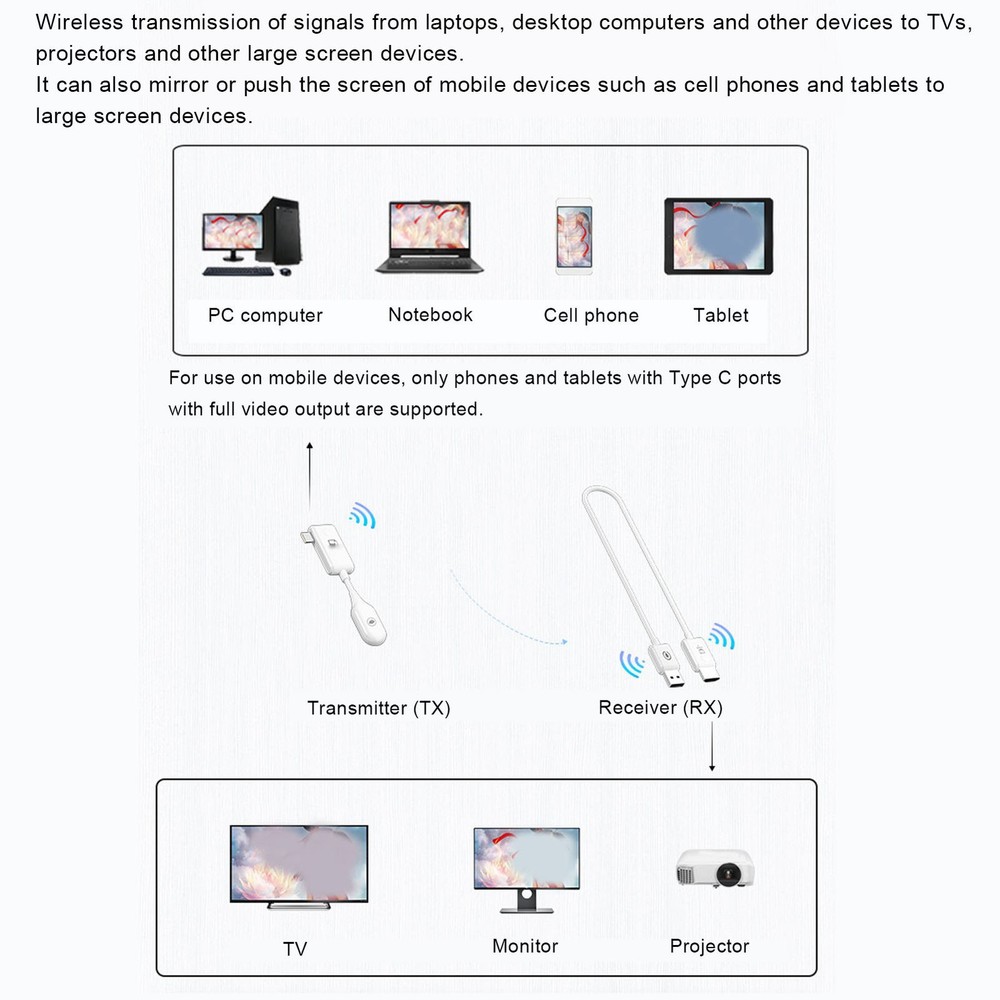 Wireless transmission of signals from laptops, desktop computers and other devices to TVs, projectors and other large screen devices.
It can also mirror or push the screen of mobile devices such as cell phones and tablets to large screen devices.

PC computer
Notebook
Cell phone
Tablet

For use on mobile devices, only phones and tablets with Type C ports with full video output are supported.

Transmitter (TX)
Receiver (RX)

TV
Monitor
Projector