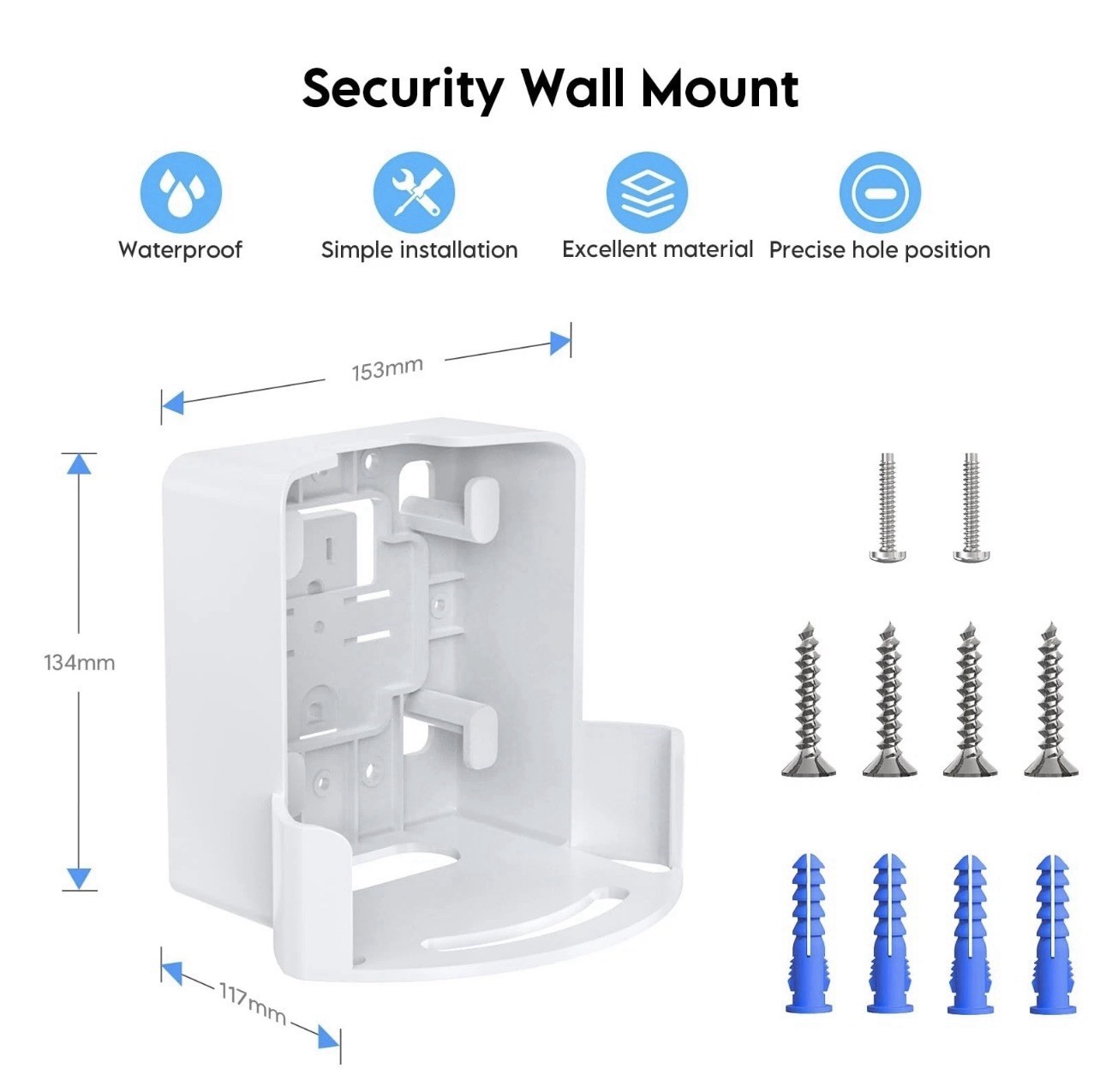 Security Wall Mount

Waterproof

Simple installation

Excellent material

Precise hole position

153mm

134mm

117mm