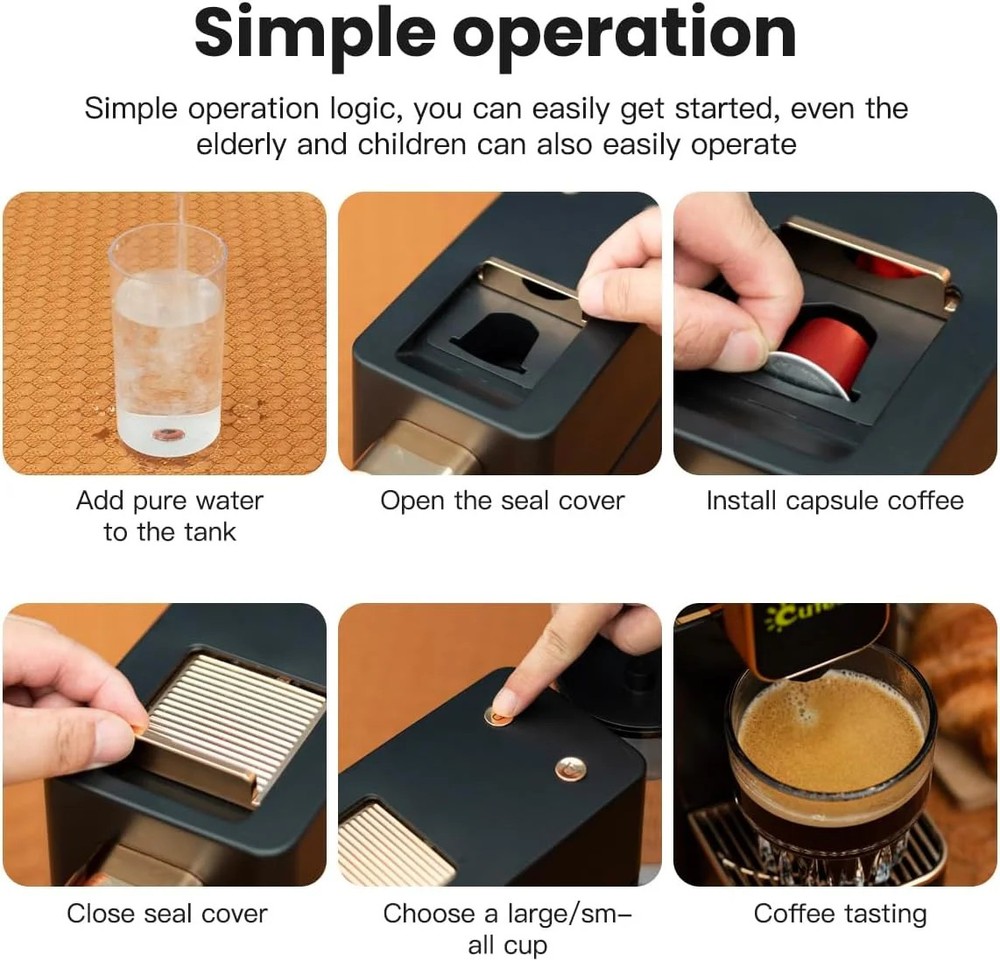 Simple operation

Simple operation logic, you can easily get started, even the elderly and children can also easily operate

Add pure water to the tank

Open the seal cover

Install capsule coffee

Close seal cover

Choose a large/small cup

Coffee tasting