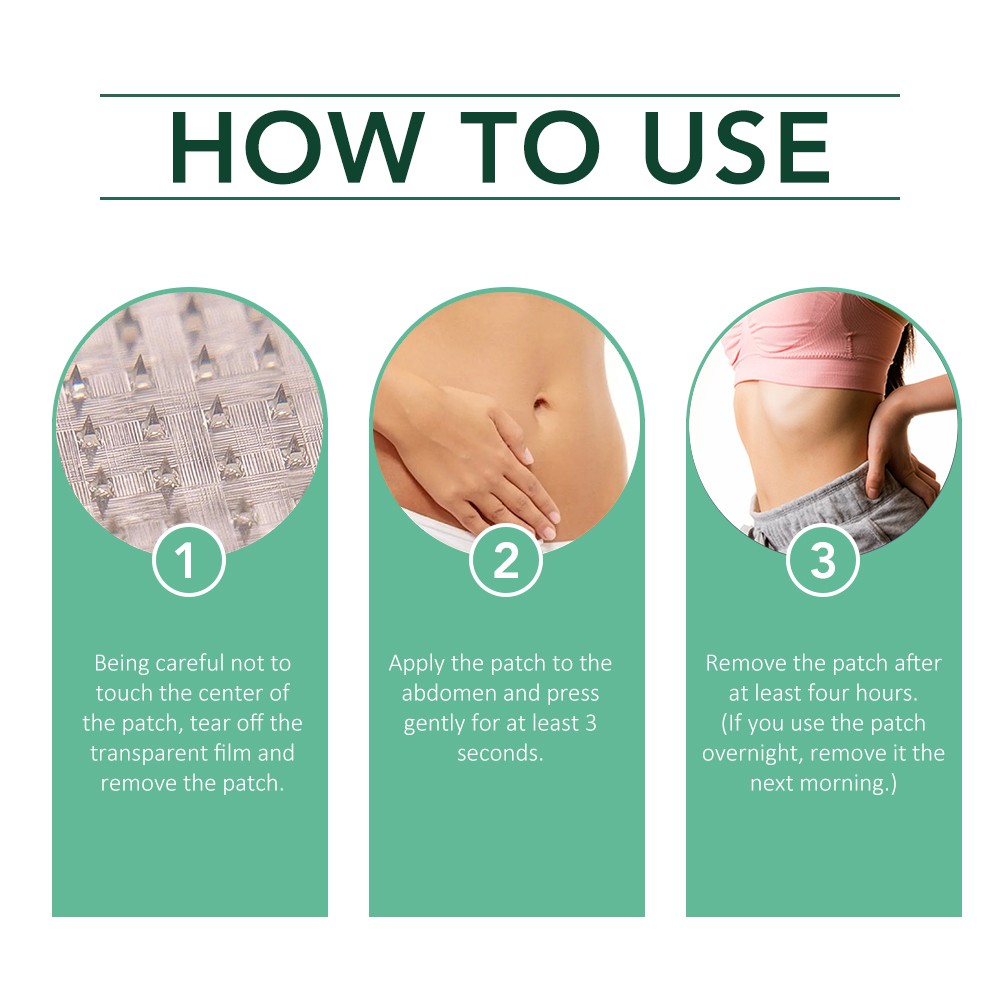 HOW TO USE

1

Being careful not to touch the center of the patch, tear off the transparent film and remove the patch.

2

Apply the patch to the abdomen and press gently for at least 3 seconds.

3

Remove the patch after at least four hours. (If you use the patch overnight, remove it the next morning.)