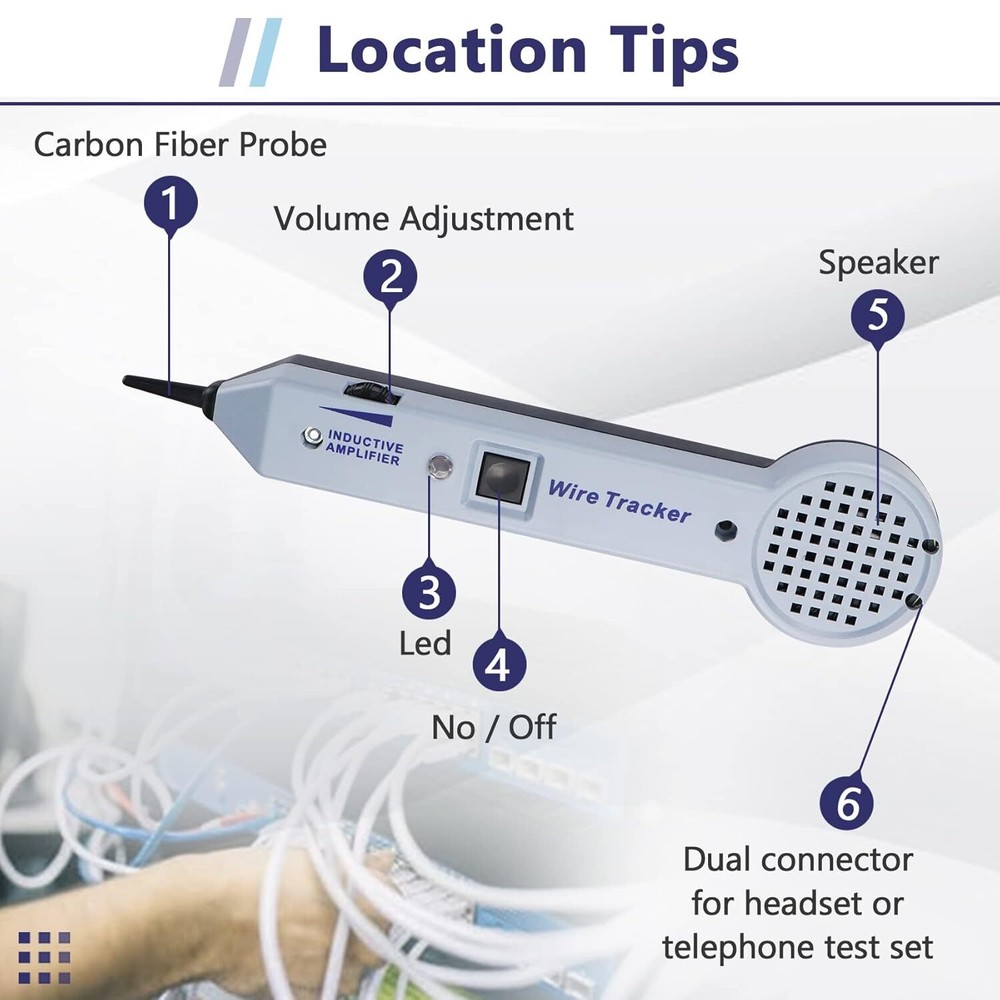 // Location Tips

Carbon Fiber Probe

1

Volume Adjustment

2

Speaker

5

INDUCTIVE AMPLIFIER

Wire Tracker

3

Led

4

No / Off

6

Dual connector for headset or telephone test set