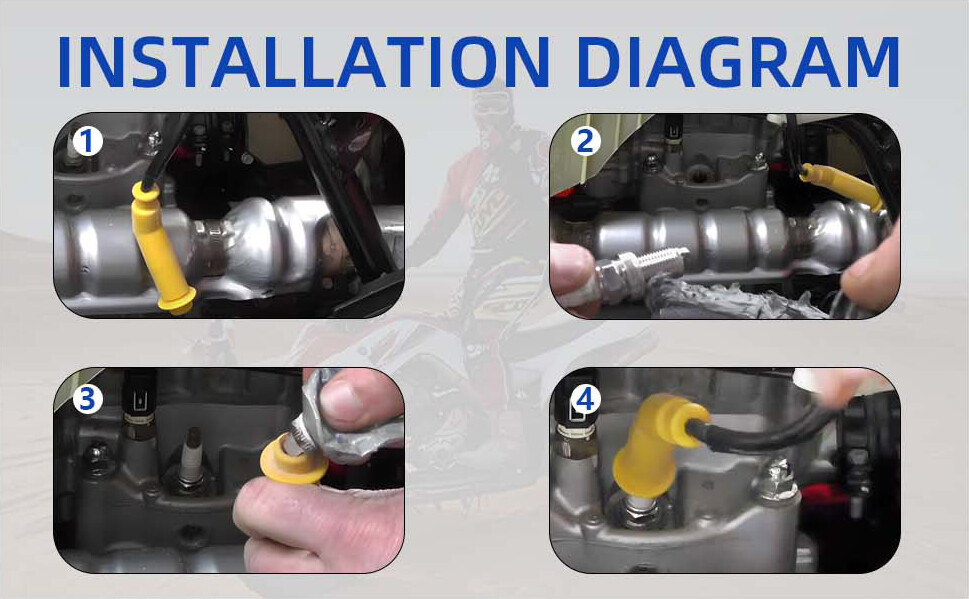 INSTALLATION DIAGRAM

1

2

3

4