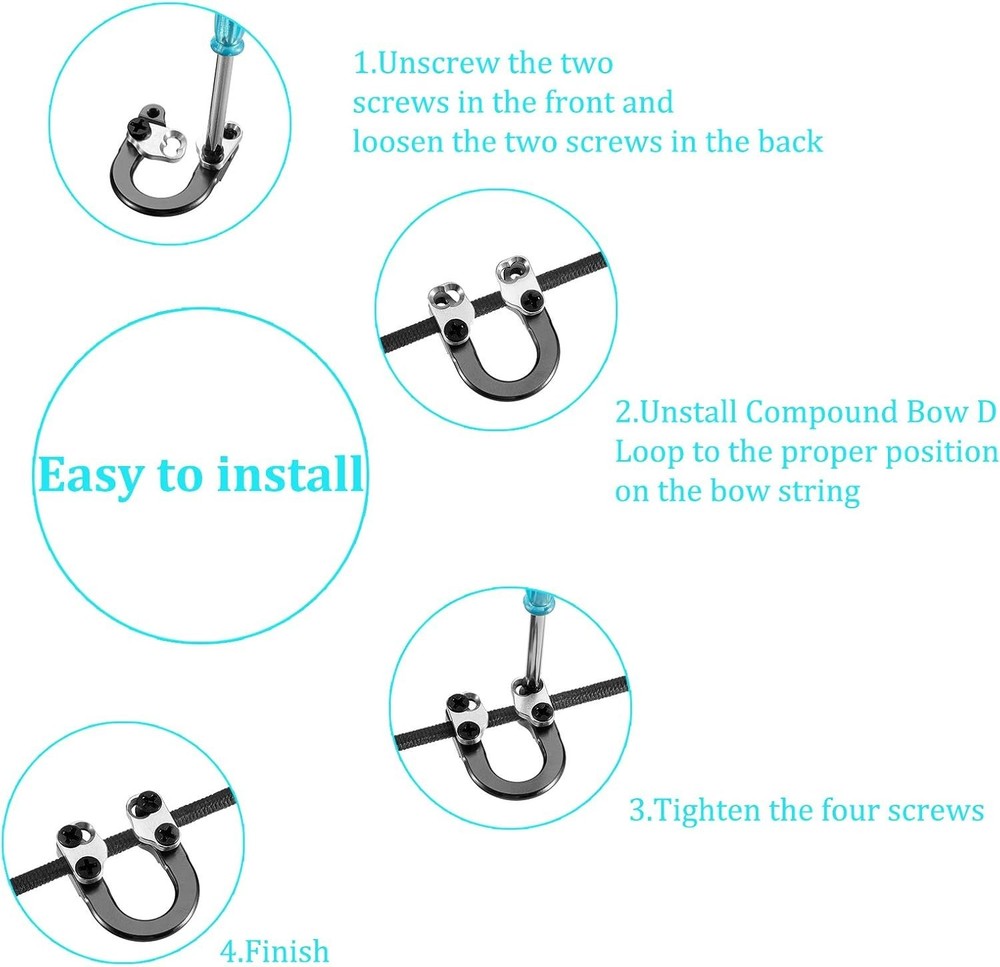 1.Unscrew the two screws in the front and loosen the two screws in the back

Easy to install

2.Unstall Compound Bow D Loop to the proper position on the bow string

3.Tighten the four screws

4.Finish