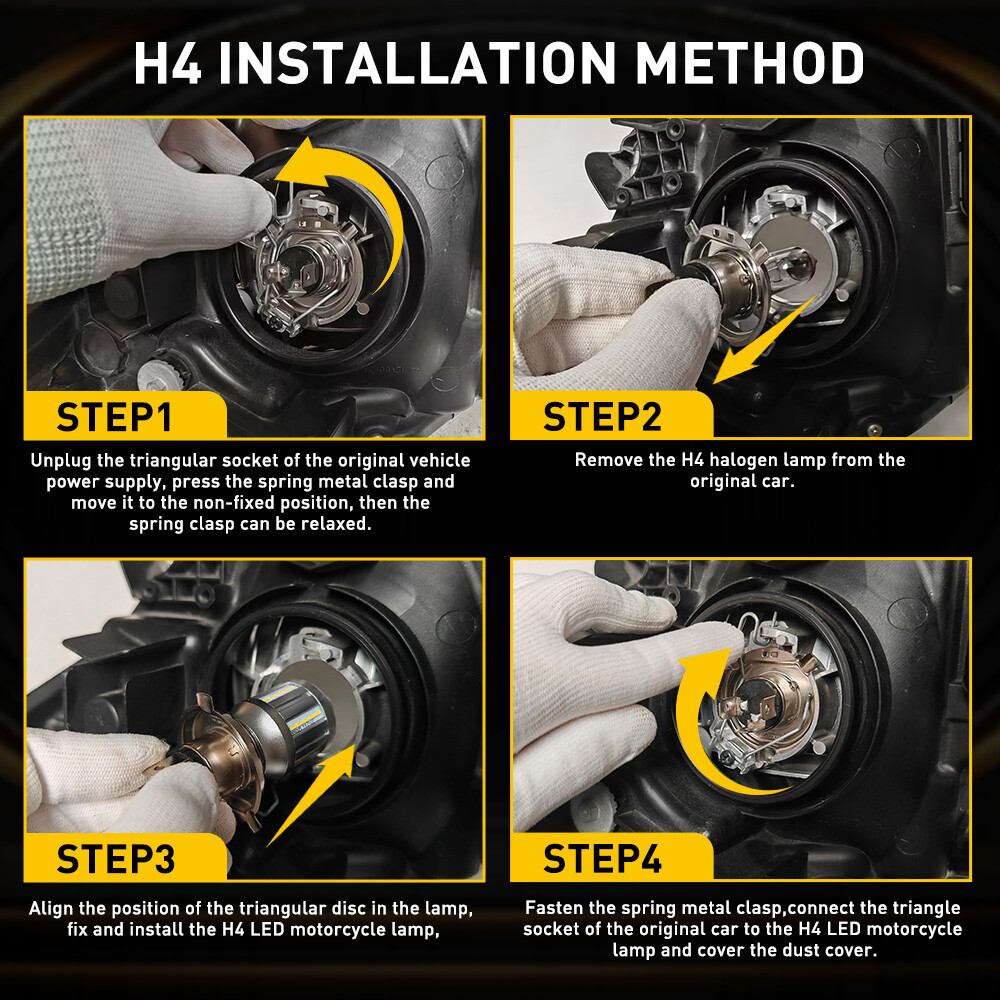 H4 INSTALLATION METHOD

STEP1

Unplug the triangular socket of the original vehicle power supply, press the spring metal clasp and move it to the non-fixed position, then the spring clasp can be relaxed.

STEP2

Remove the H4 halogen lamp from the original car.

STEP3

Align the position of the triangular disc in the lamp, fix and install the H4 LED motorcycle lamp,

STEP4

Fasten the spring metal clasp,connect the triangle socket of the original car to the H4 LED motorcycle lamp and cover the dust cover.