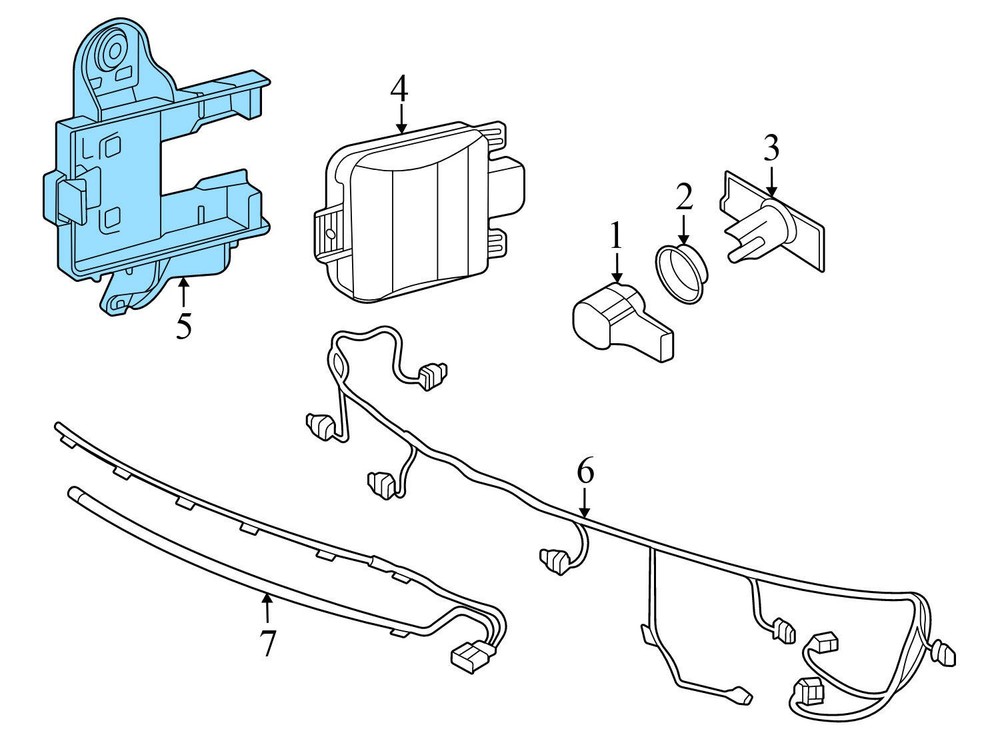 4
3
2
1
5
6
7