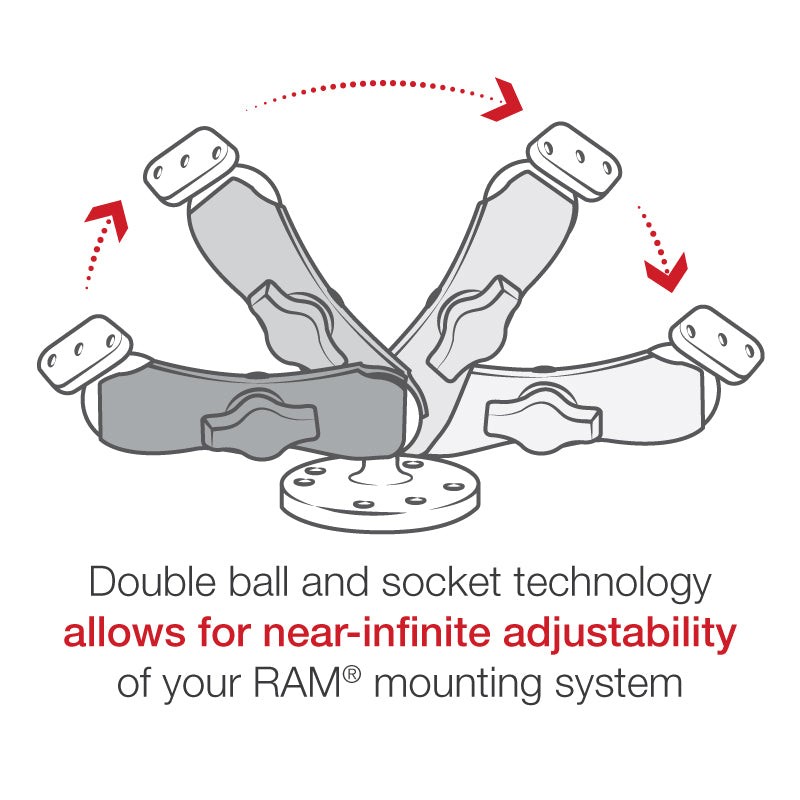 Double ball and socket technology allows for near-infinite adjustability of your RAM® mounting system