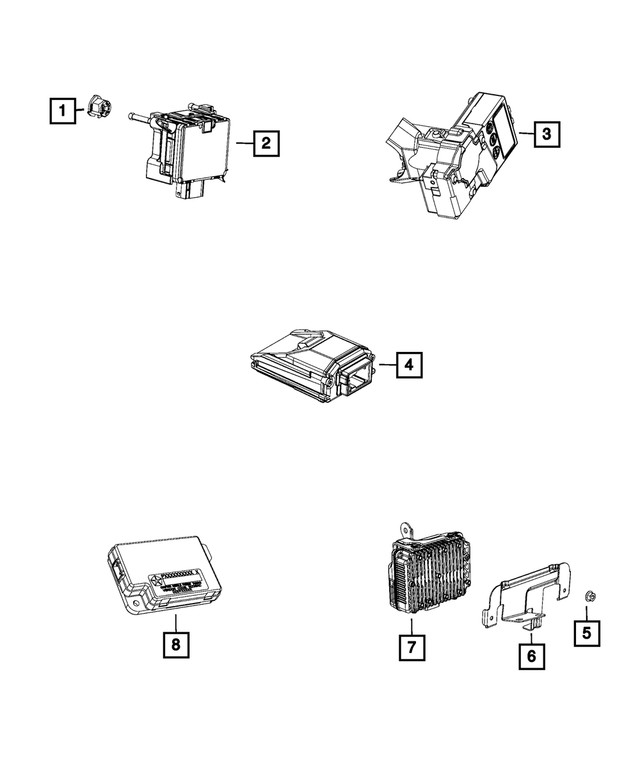 1
2
3
4
8
7
6
5