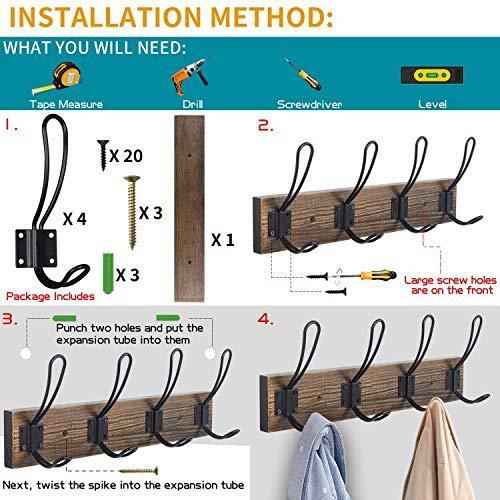 INSTALLATION METHOD:

WHAT YOU WILL NEED:

Tape Measure

Drill

Screwdriver

Level

1.

X 4

X 20

X 3

X 3

X 1

Package Includes

2.

Large screw holes are on the front

3.

Punch two holes and put the expansion tube into them

Next, twist the spike into the expansion tube

4.