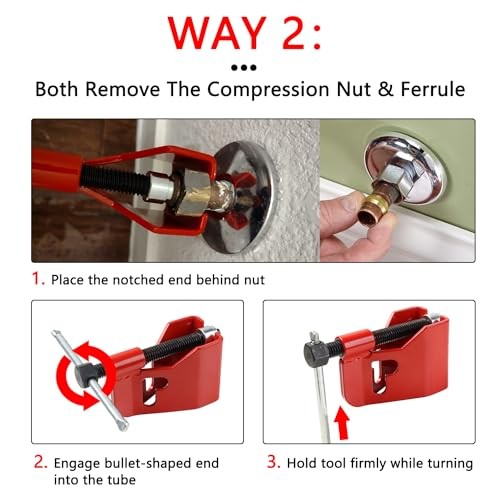 WAY 2:

Both Remove The Compression Nut & Ferrule

1. Place the notched end behind nut

2. Engage bullet-shaped end into the tube

3. Hold tool firmly while turning