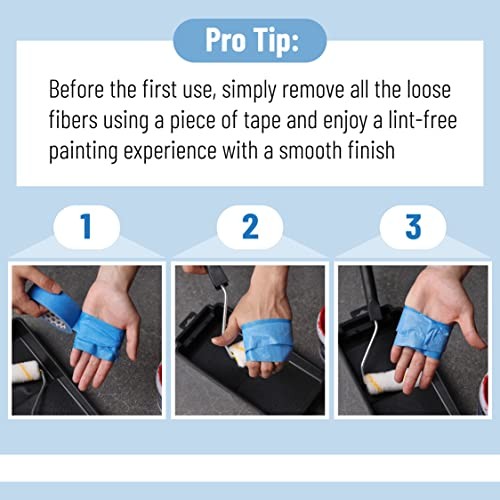 Pro Tip:

Before the first use, simply remove all the loose fibers using a piece of tape and enjoy a lint-free painting experience with a smooth finish

1

2

3