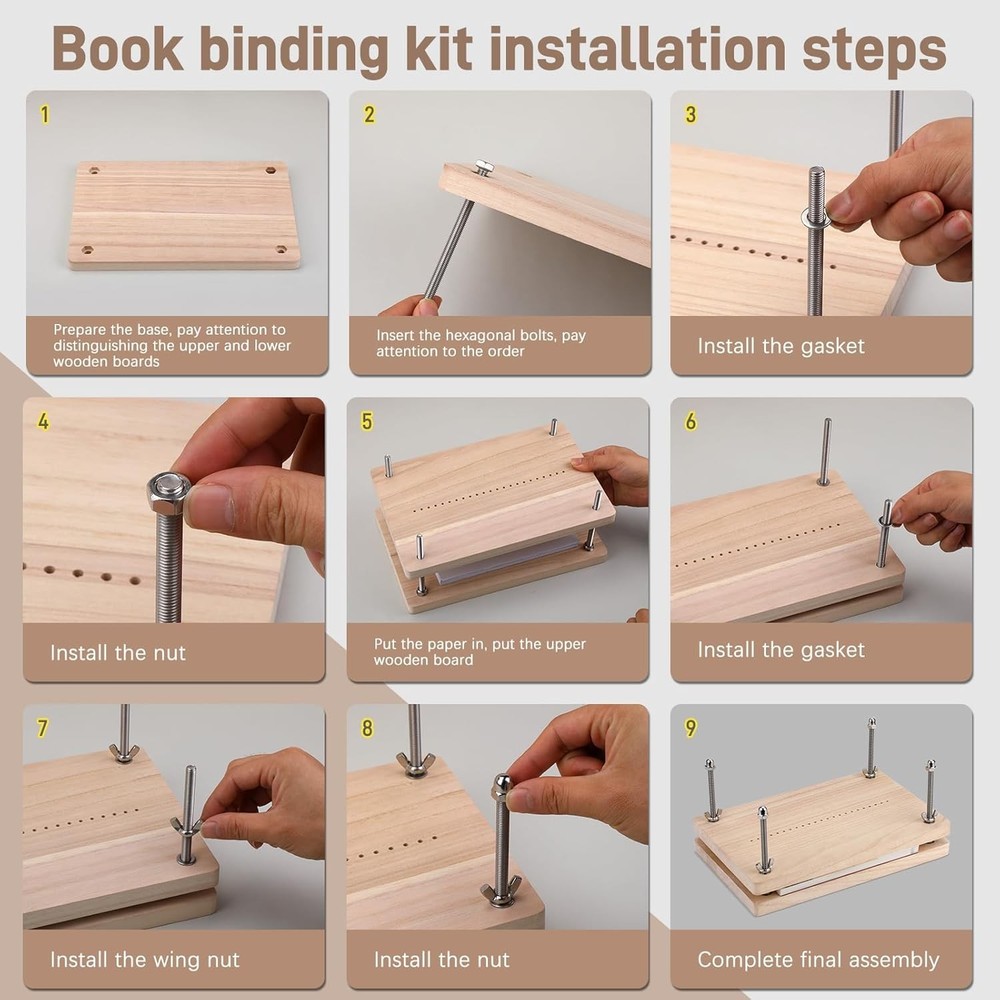 Book binding kit installation steps

1

Prepare the base, pay attention to distinguishing the upper and lower wooden boards

2

Insert the hexagonal bolts, pay attention to the order

3

Install the gasket

4

Install the nut

5

Put the paper in, put the upper wooden board

6

Install the gasket

7

Install the wing nut

8

Install the nut

9

Complete final assembly