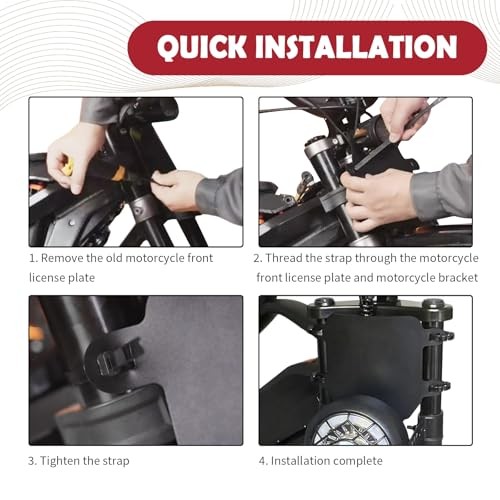 QUICK INSTALLATION

1. Remove the old motorcycle front license plate

2. Thread the strap through the motorcycle front license plate and motorcycle bracket

3. Tighten the strap

4. Installation complete