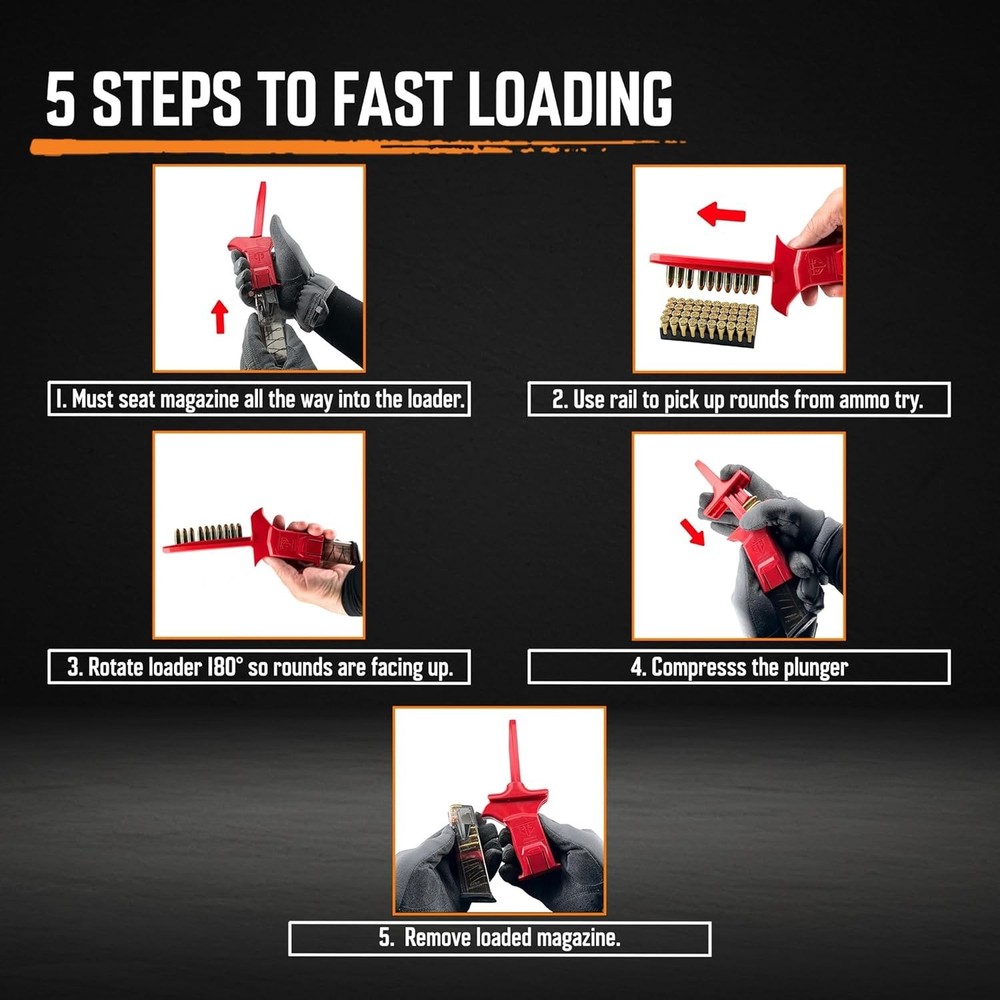 5 STEPS TO FAST LOADING

1. Must seat magazine all the way into the loader.

2. Use rail to pick up rounds from ammo try.

3. Rotate loader 180° so rounds are facing up.

4. Compresss the plunger

5. Remove loaded magazine.