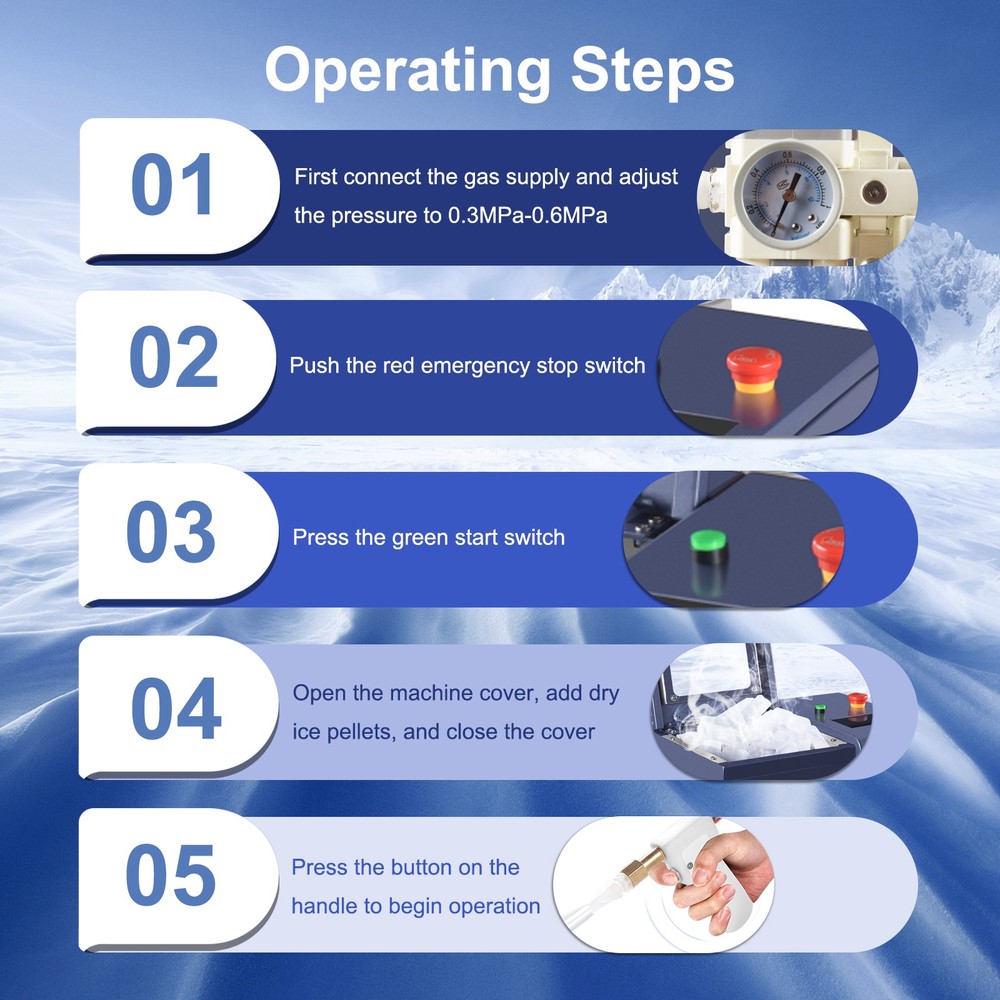 Operating Steps

01
First connect the gas supply and adjust the pressure to 0.3MPa-0.6MPa

02
Push the red emergency stop switch

03
Press the green start switch

04
Open the machine cover, add dry ice pellets, and close the cover

05
Press the button on the handle to begin operation