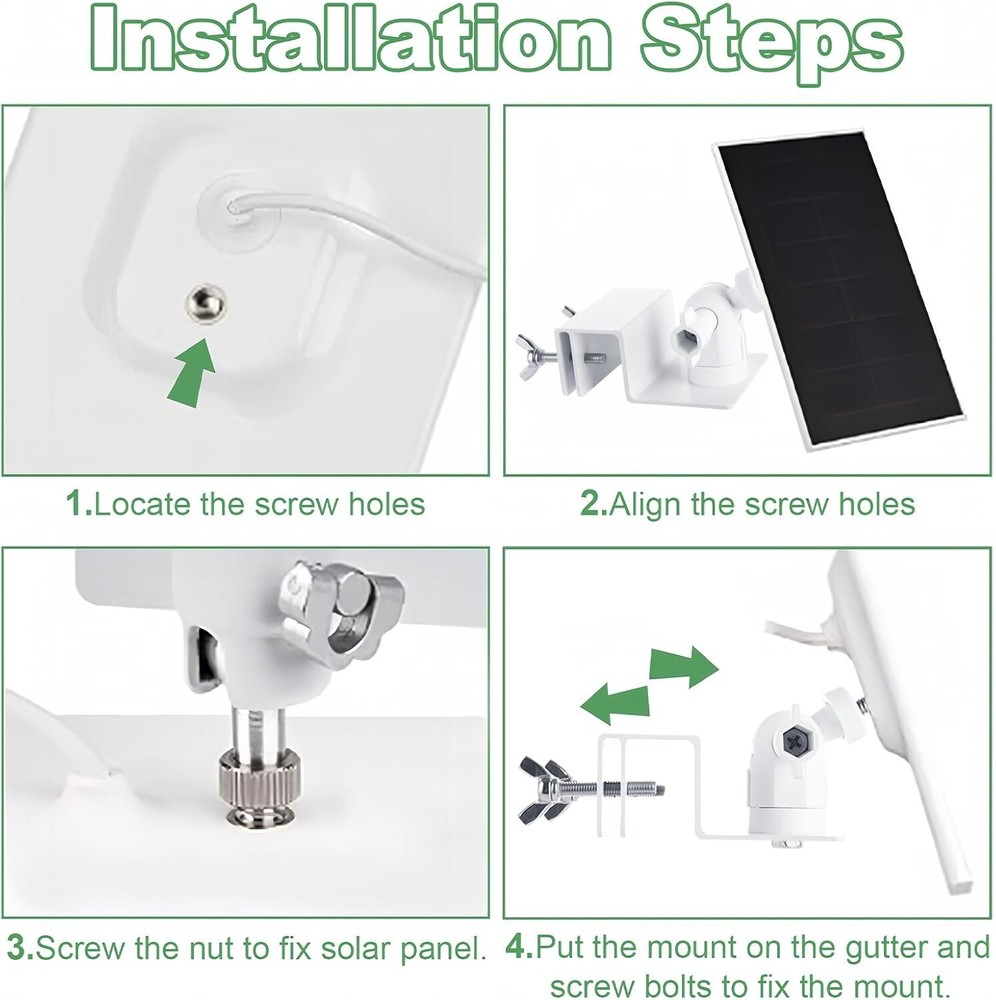 Installation Steps

1.Locate the screw holes

2.Align the screw holes

3.Screw the nut to fix solar panel.

4.Put the mount on the gutter and screw bolts to fix the mount.