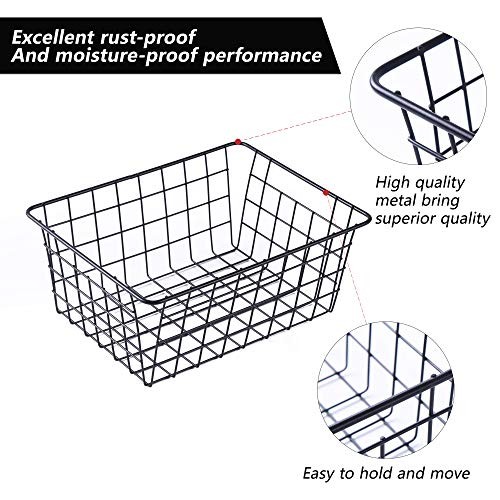 Excellent rust-proof
And moisture-proof performance

High quality
metal bring
superior quality

Easy to hold and move