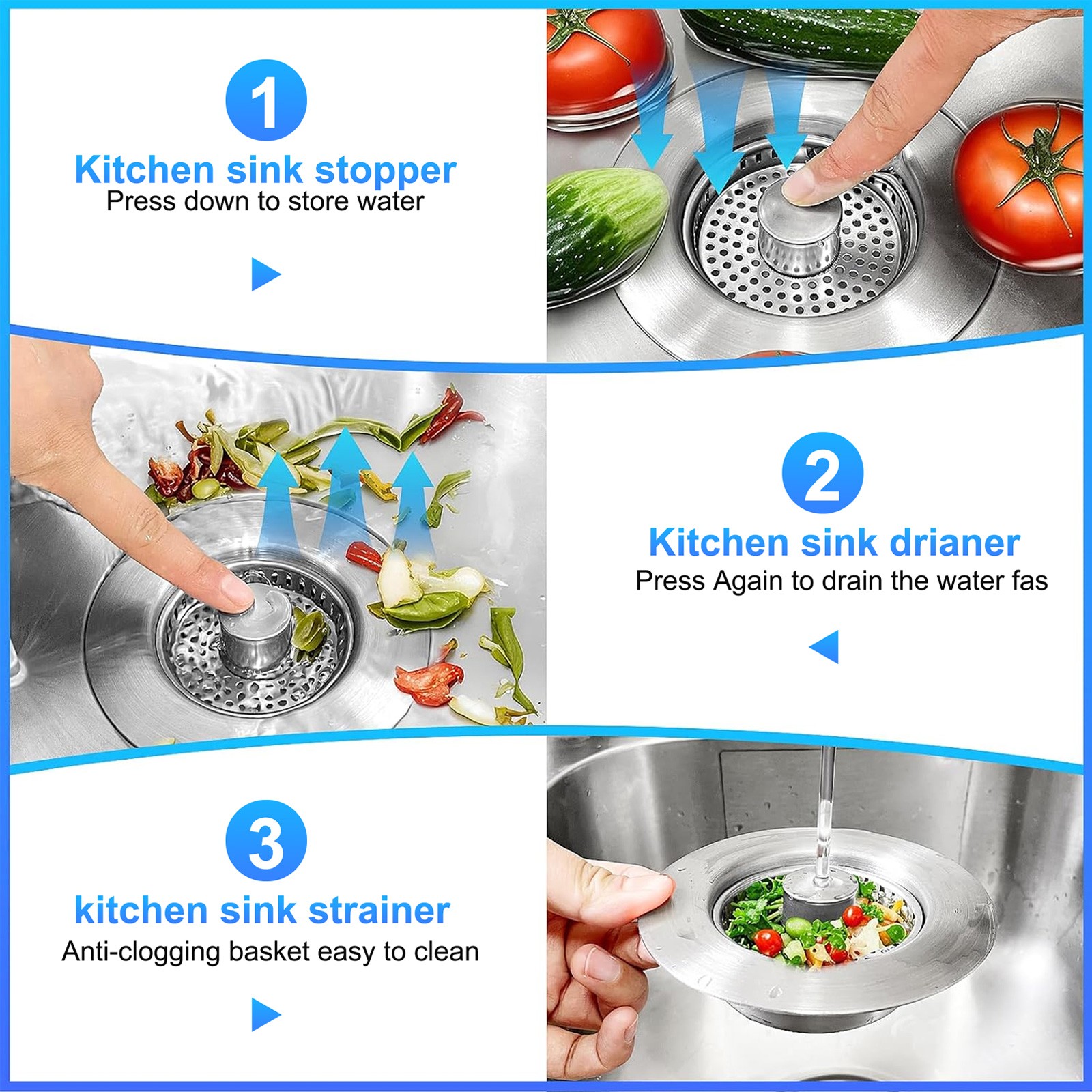 1

Kitchen sink stopper
Press down to store water

2

Kitchen sink drianer
Press Again to drain the water fas

3

kitchen sink strainer
Anti-clogging basket easy to clean