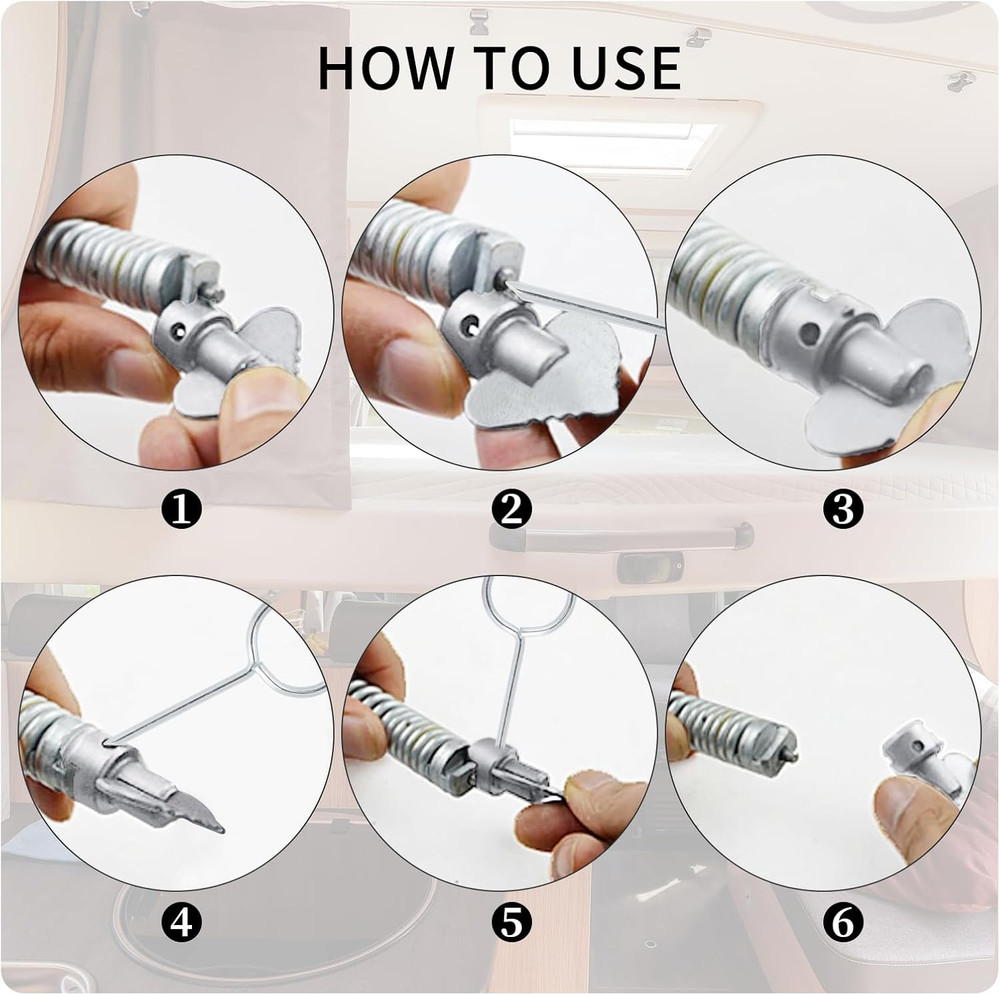 HOW TO USE

❶

❷

❸

❹

❺

❻