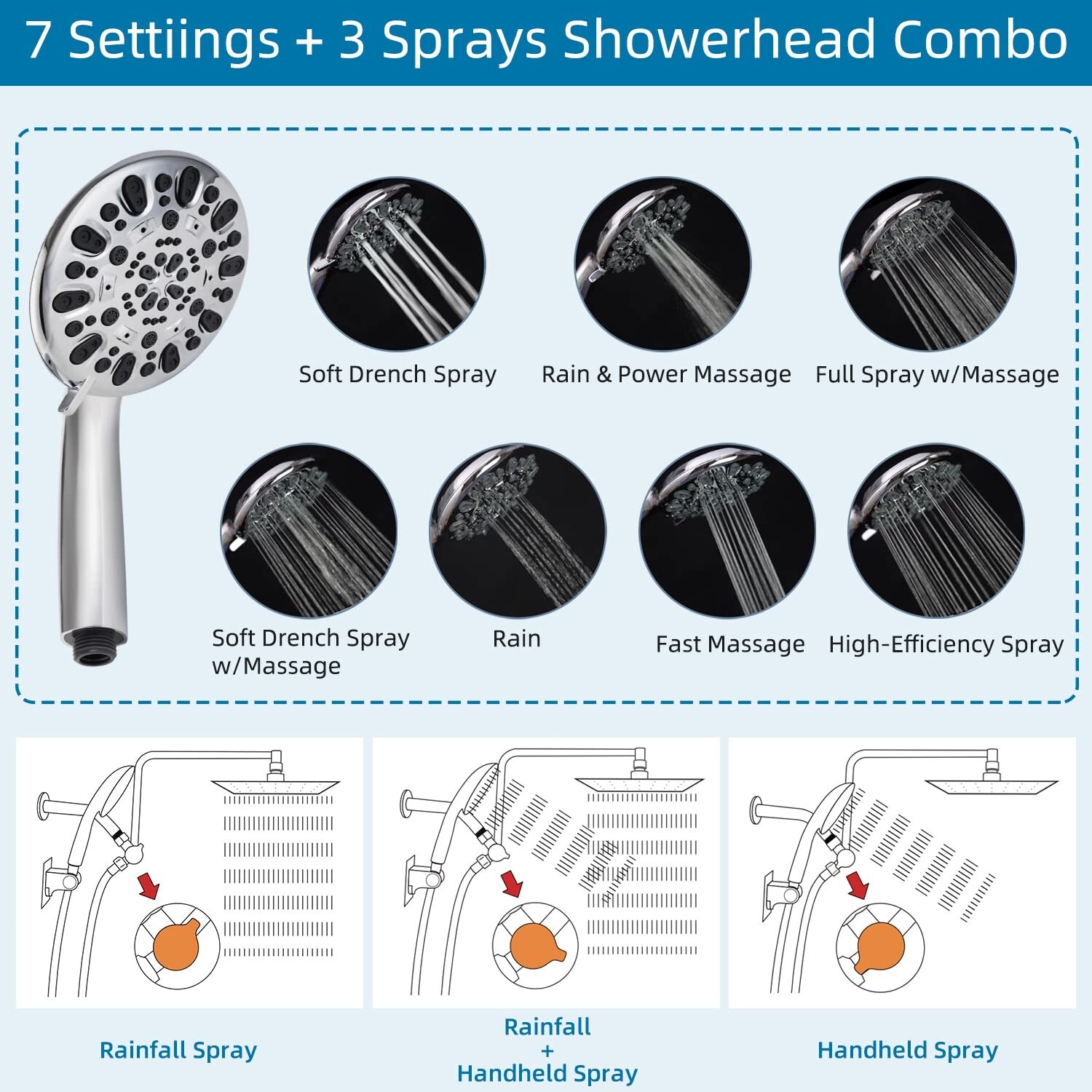 7 Settiings + 3 Sprays Showerhead Combo

Soft Drench Spray

Rain & Power Massage

Full Spray w/Massage

Soft Drench Spray w/Massage

Rain

Fast Massage

High-Efficiency Spray

Rainfall Spray

Rainfall + Handheld Spray

Handheld Spray