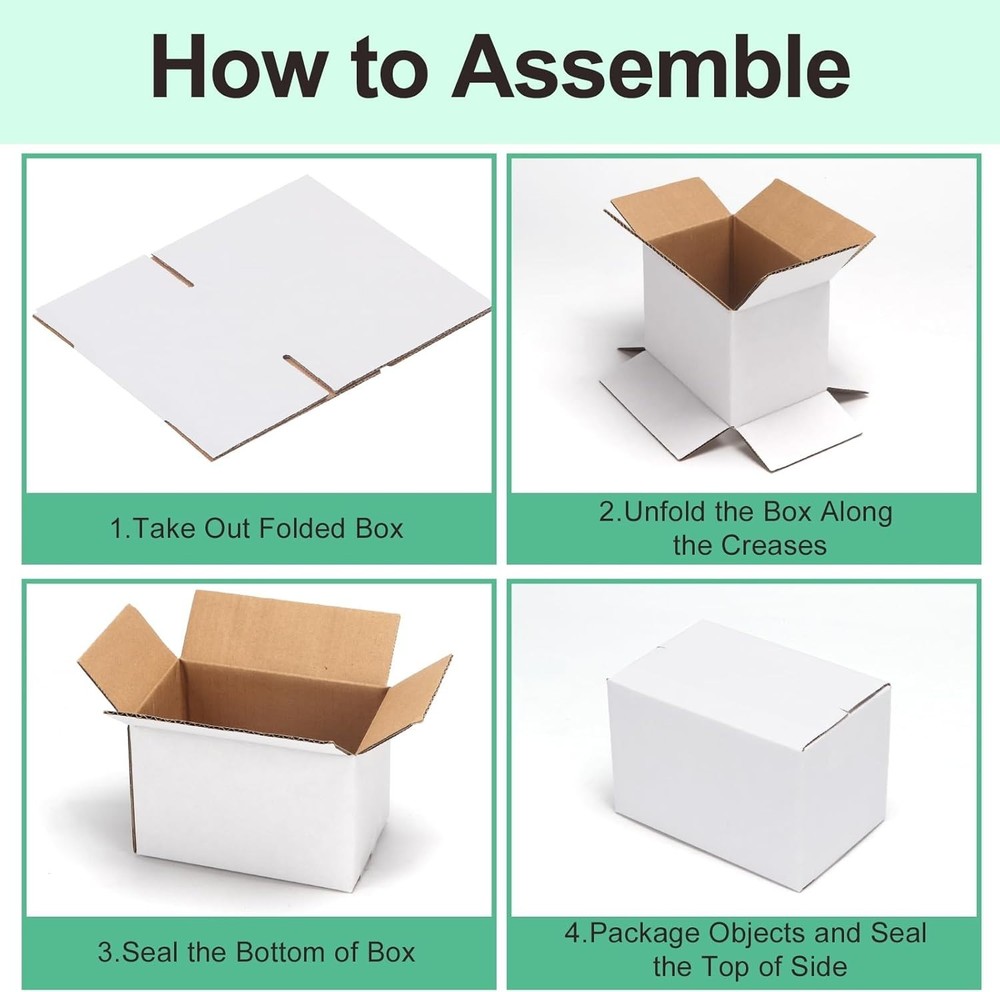 How to Assemble

1.Take Out Folded Box

2.Unfold the Box Along the Creases

3.Seal the Bottom of Box

4.Package Objects and Seal the Top of Side