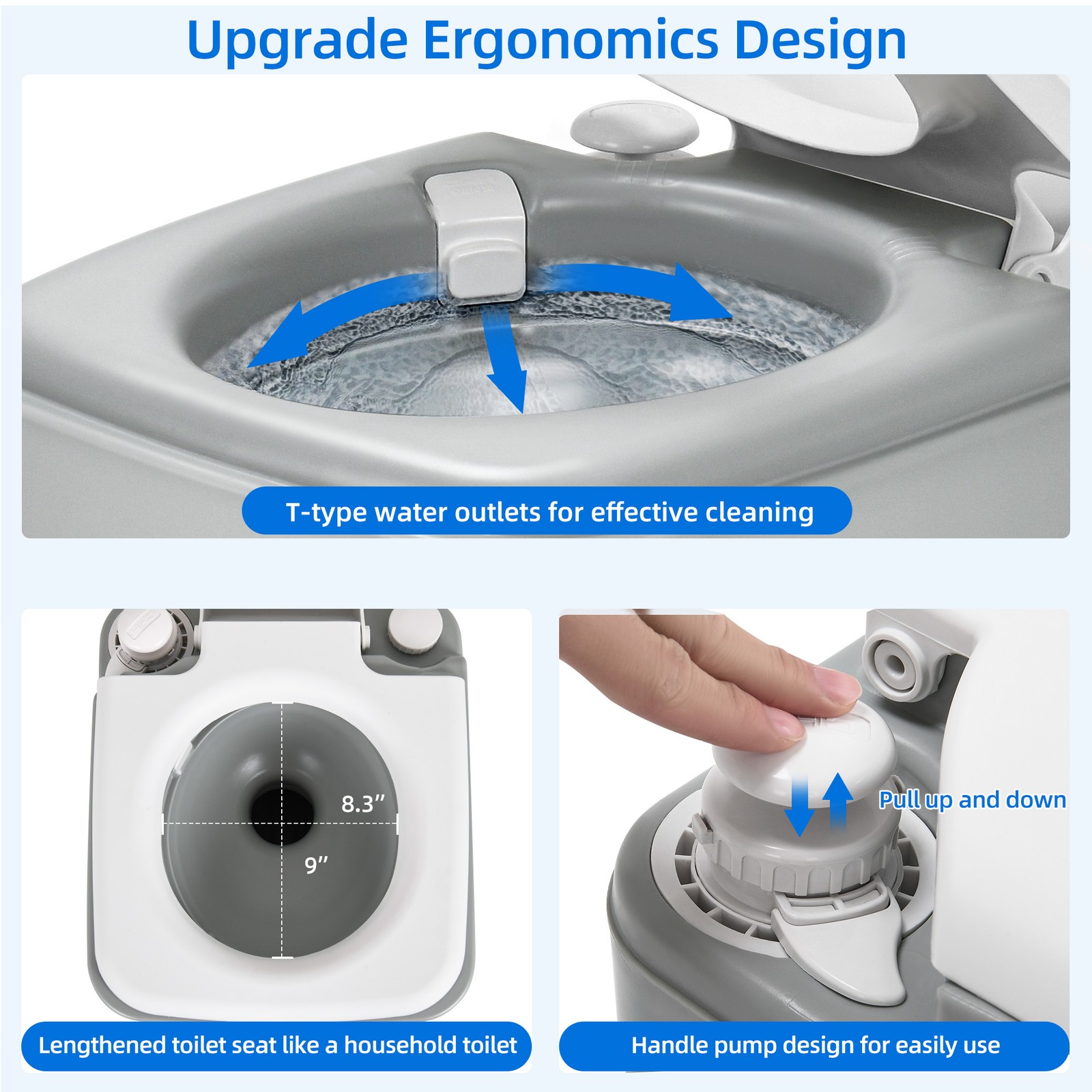 Upgrade Ergonomics Design

T-type water outlets for effective cleaning

8.3”

9”

Lengthened toilet seat like a household toilet

Pull up and down

Handle pump design for easily use