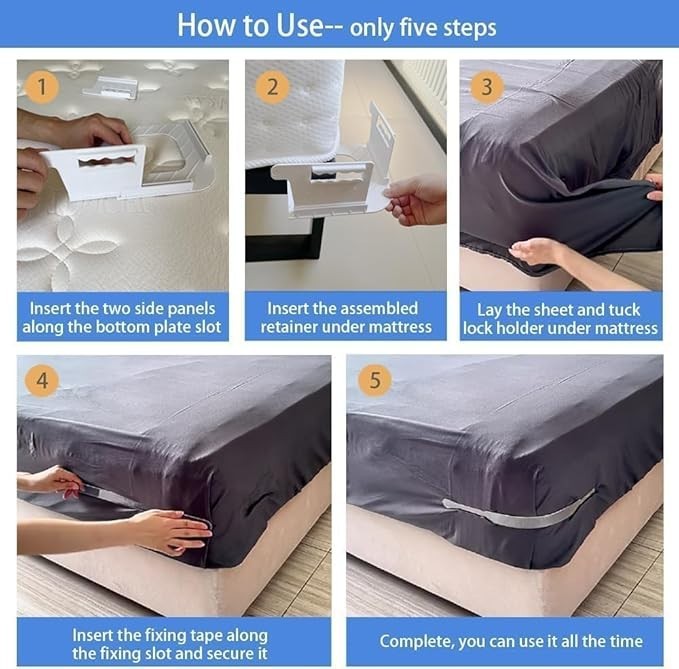 How to Use-- only five steps

1

Insert the two side panels along the bottom plate slot

2

Insert the assembled retainer under mattress

3

Lay the sheet and tuck lock holder under mattress

4

Insert the fixing tape along the fixing slot and secure it

5

Complete, you can use it all the time