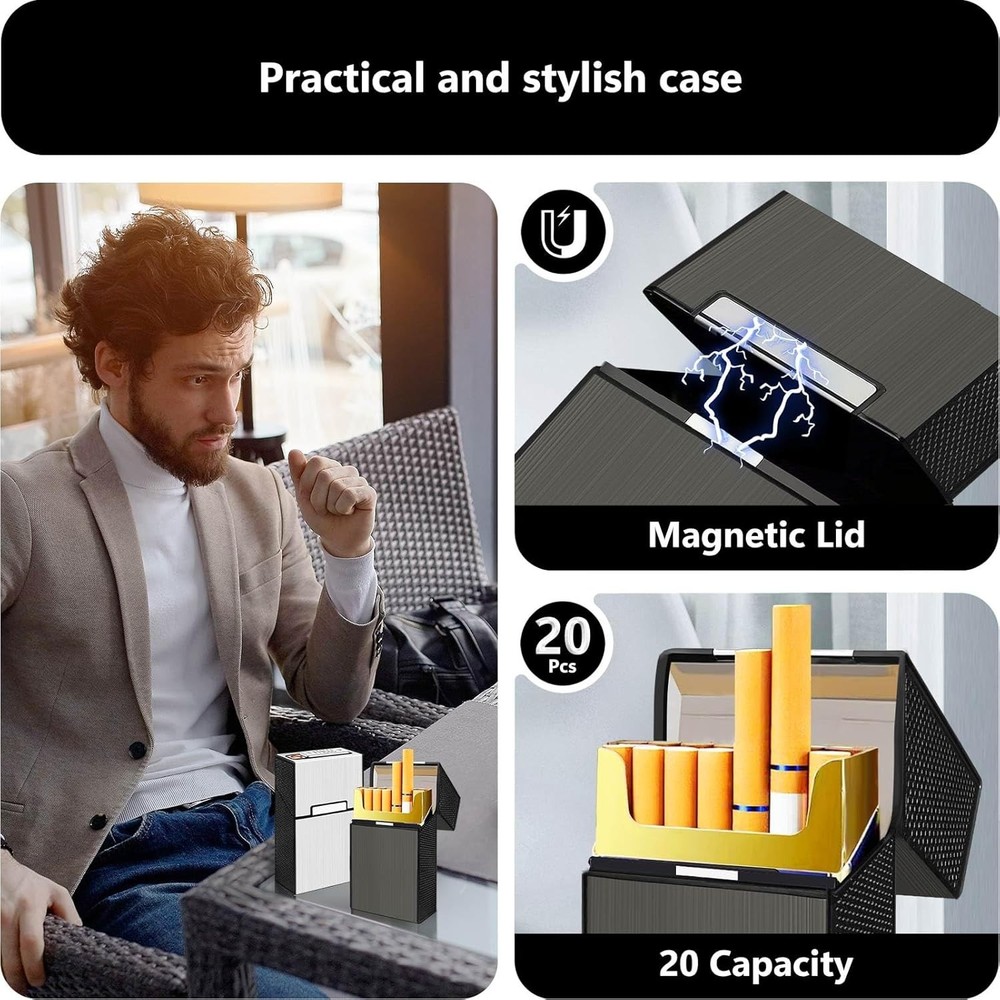 Practical and stylish case

Magnetic Lid

20
Pcs

20 Capacity