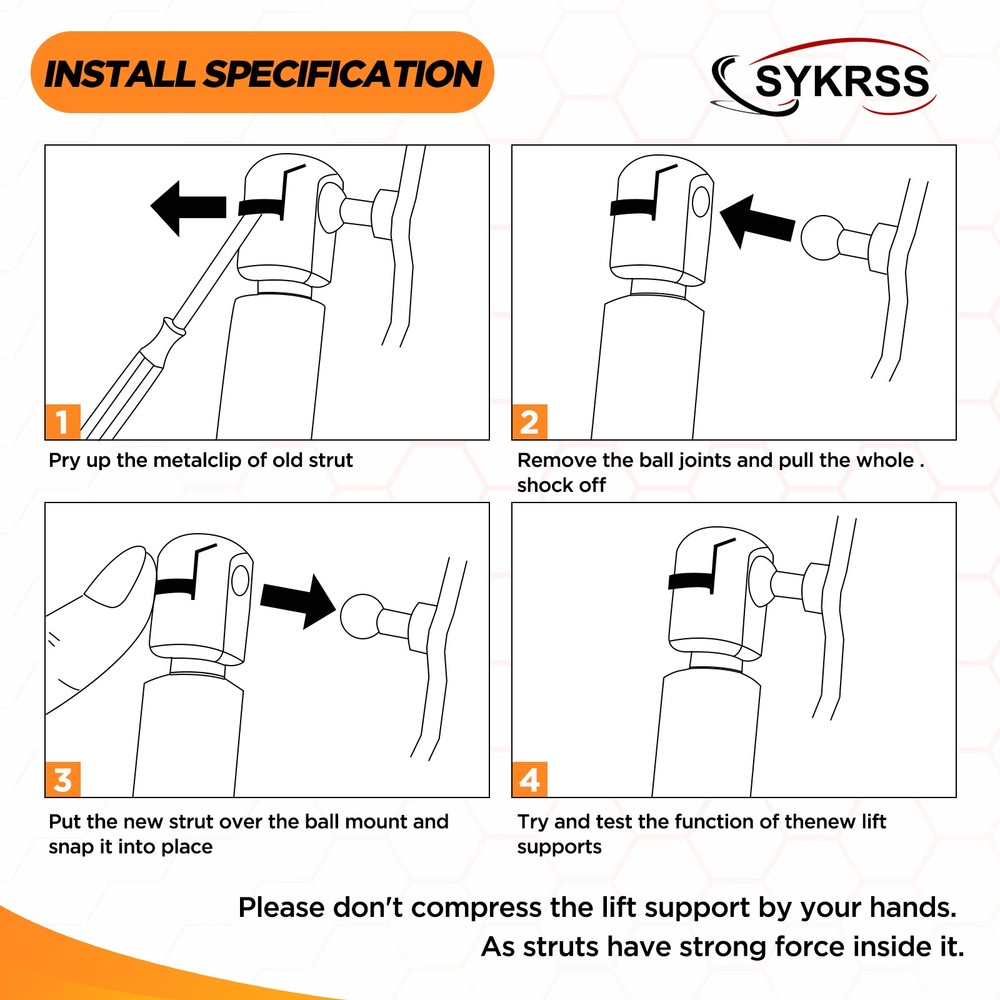 INSTALL SPECIFICATION

SYKRSS

1

Pry up the metalclip of old strut

2

Remove the ball joints and pull the whole . shock off

3

Put the new strut over the ball mount and snap it into place

4

Try and test the function of thenew lift supports

Please don't compress the lift support by your hands.
As struts have strong force inside it.