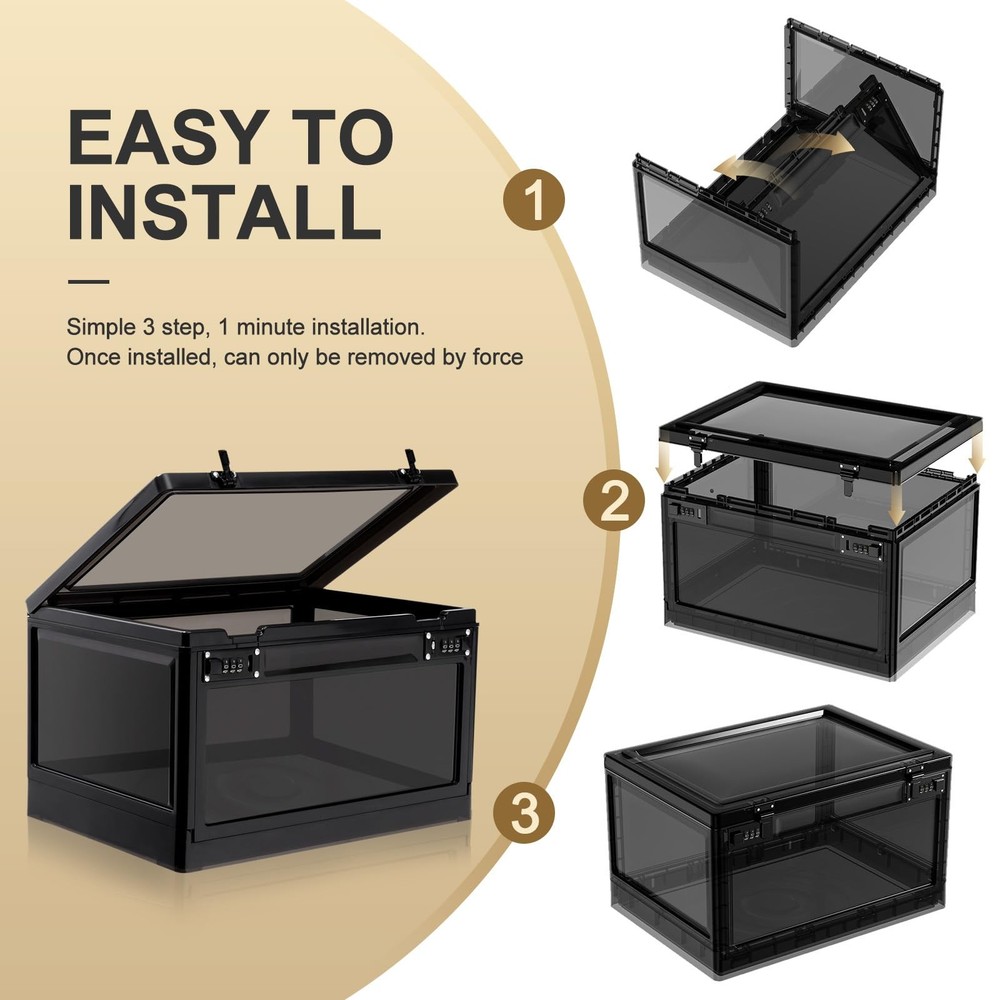 EASY TO INSTALL

Simple 3 step, 1 minute installation.
Once installed, can only be removed by force

1

2

3