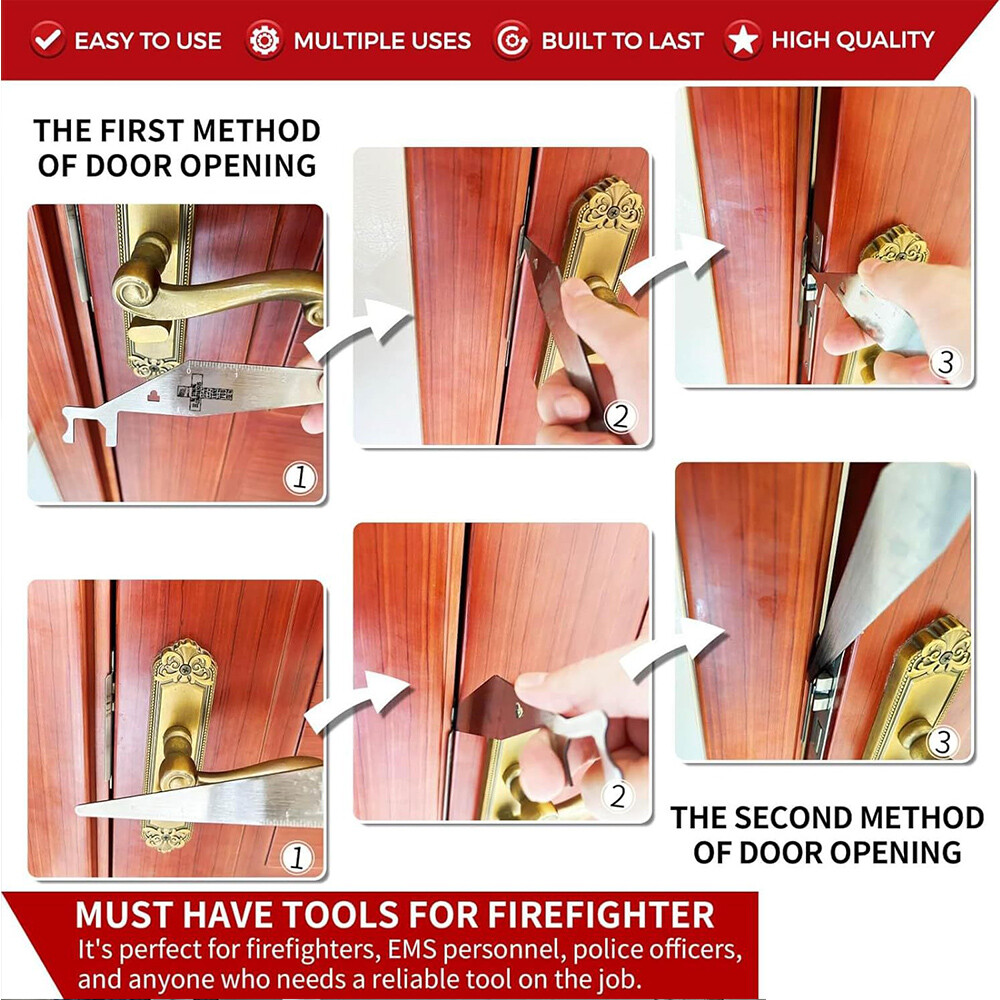 EASY TO USE MULTIPLE USES BUILT TO LAST HIGH QUALITY

THE FIRST METHOD OF DOOR OPENING

1

2

3

1

2

3

THE SECOND METHOD OF DOOR OPENING

MUST HAVE TOOLS FOR FIREFIGHTER
It's perfect for firefighters, EMS personnel, police officers, and anyone who needs a reliable tool on the job.