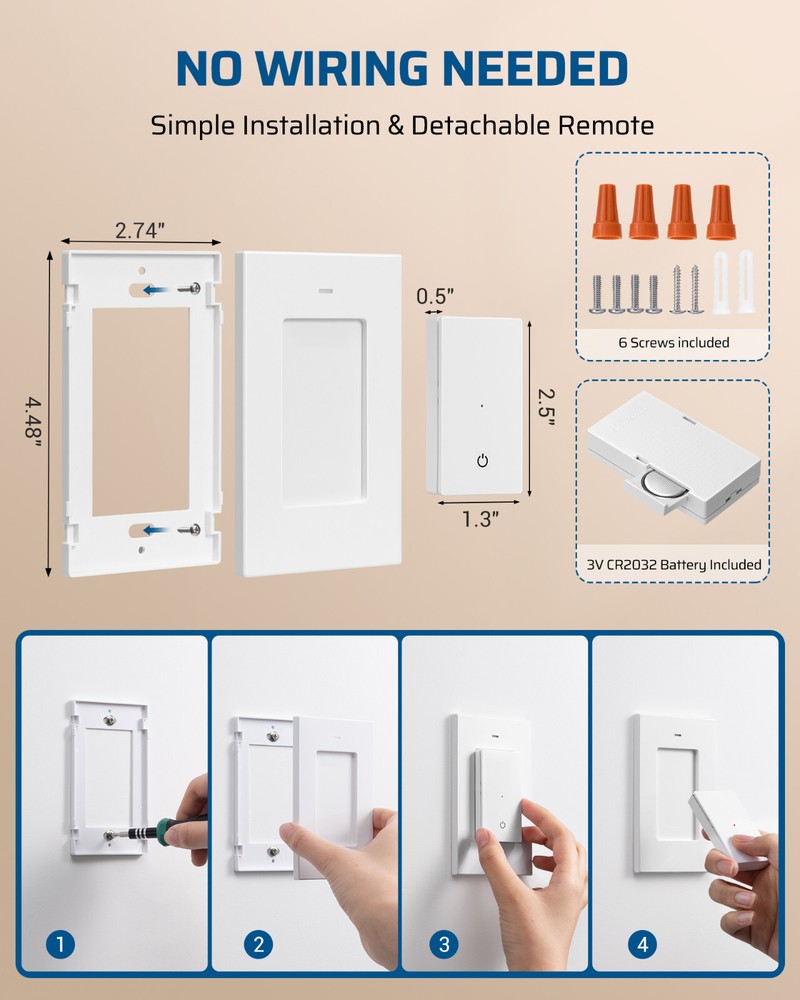 NO WIRING NEEDED

Simple Installation & Detachable Remote

2.74"

4.48"

0.5"

2.5"

1.3"

6 Screws included

3V CR2032 Battery Included

1

2

3

4