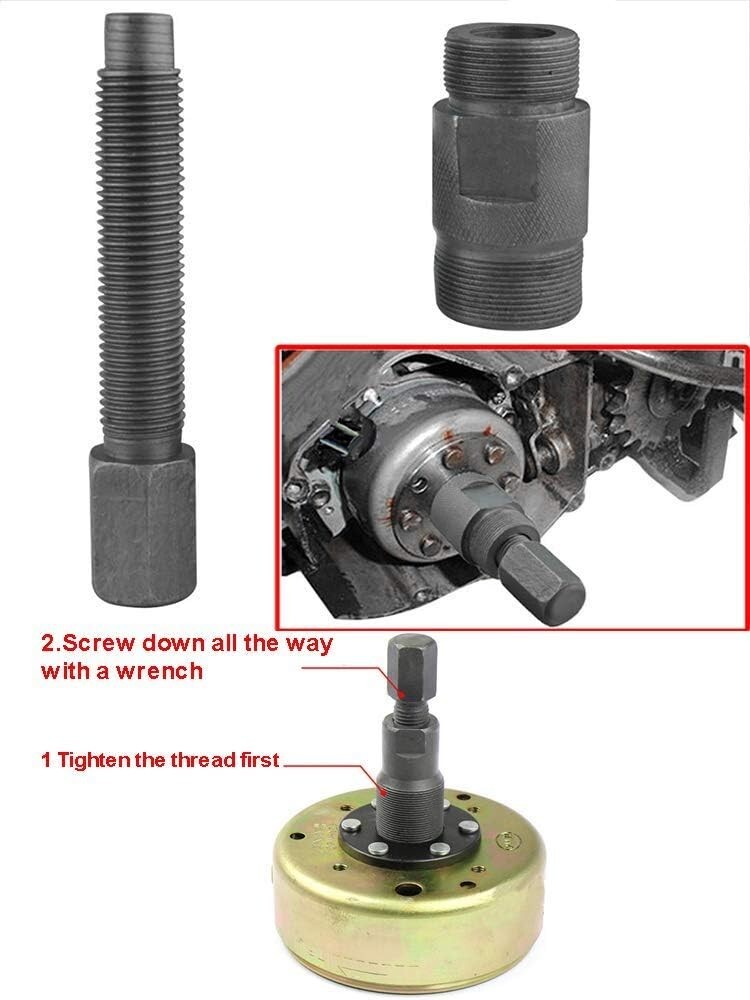 2.Screw down all the way with a wrench

1 Tighten the thread first